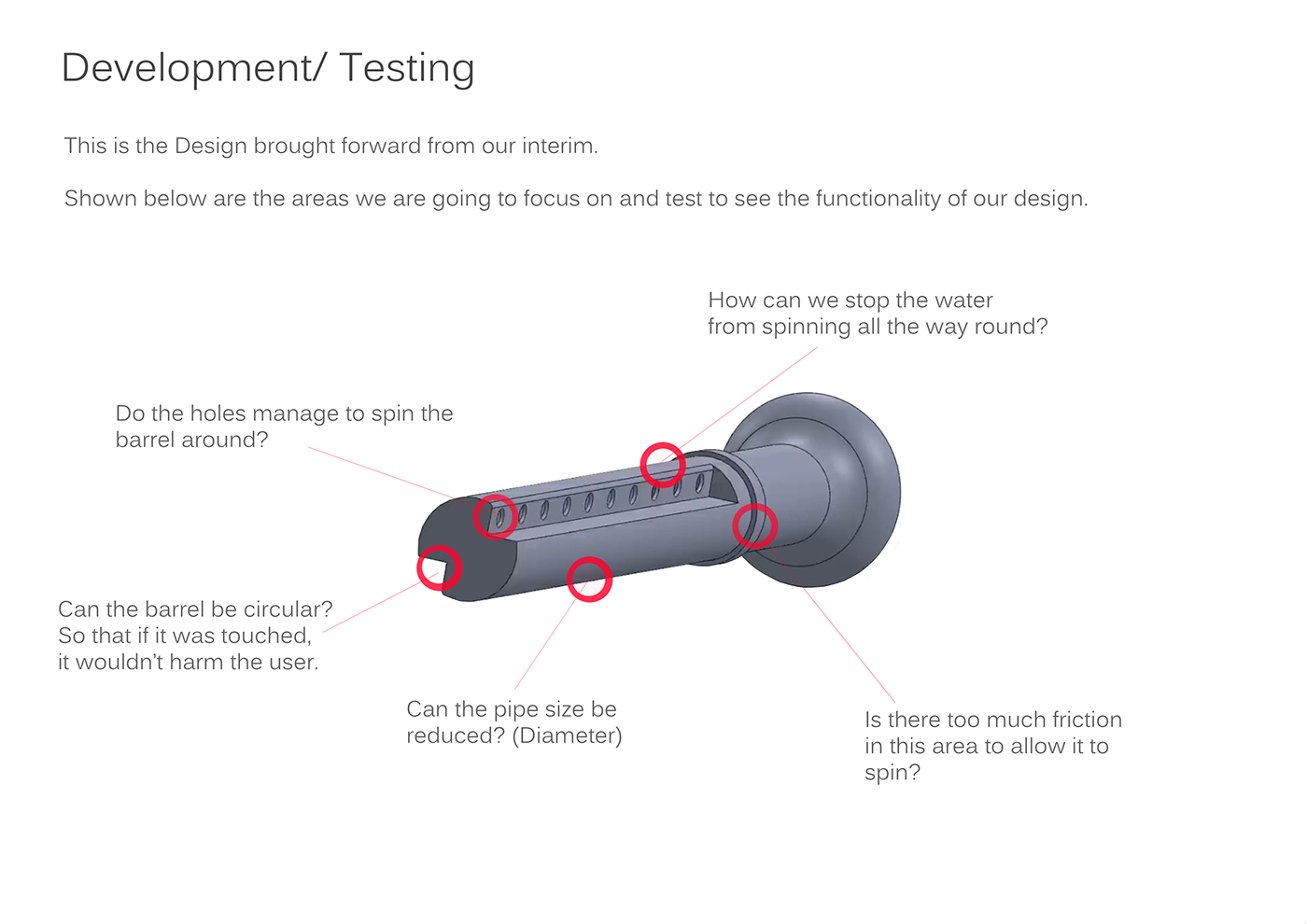 Development/ Testing

This is the Design brought forward from our interim.

Shown below are the areas we are going to focus on and test to see the functionality of our design.

How can we stop the water from spinning all the way round?

Do the holes manage to spin the barrel around?

Can the barrel be circular? So that if it was touched, it wouldn't harm the user.

Can the pipe size be reduced? (Diameter)

Is there too much friction in this area to allow it to spin?