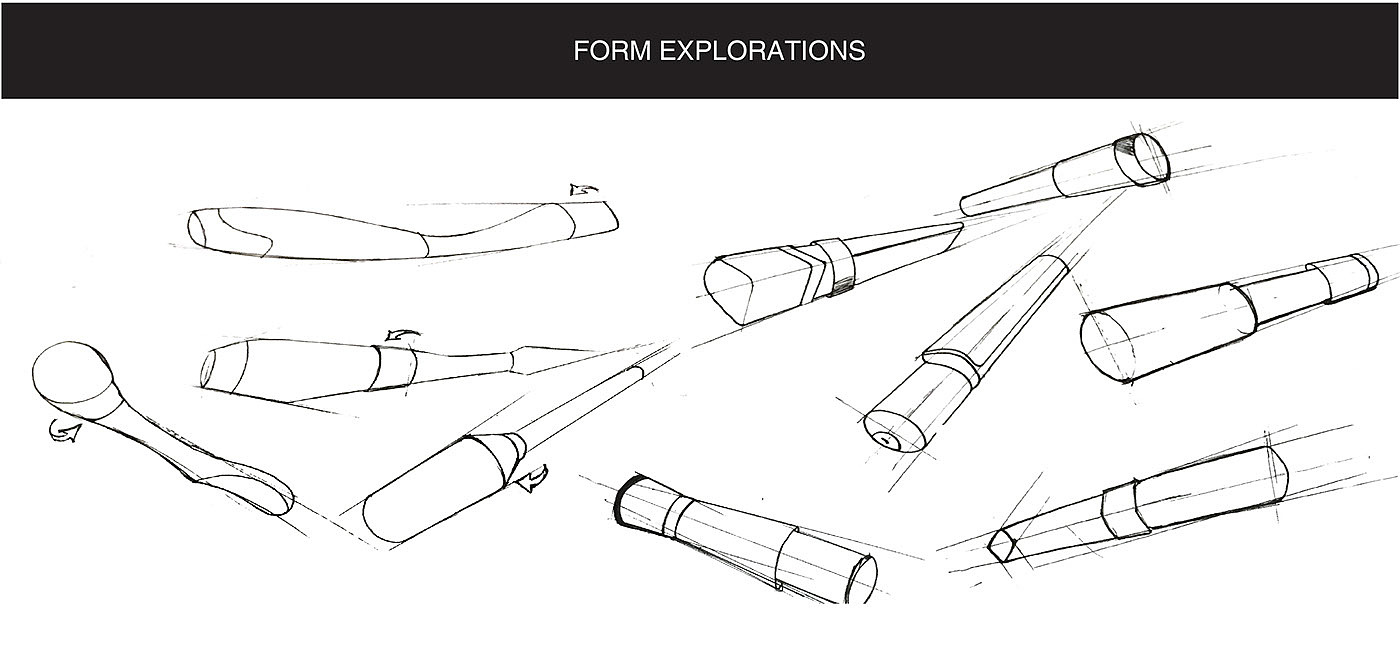 FORM EXPLORATIONS