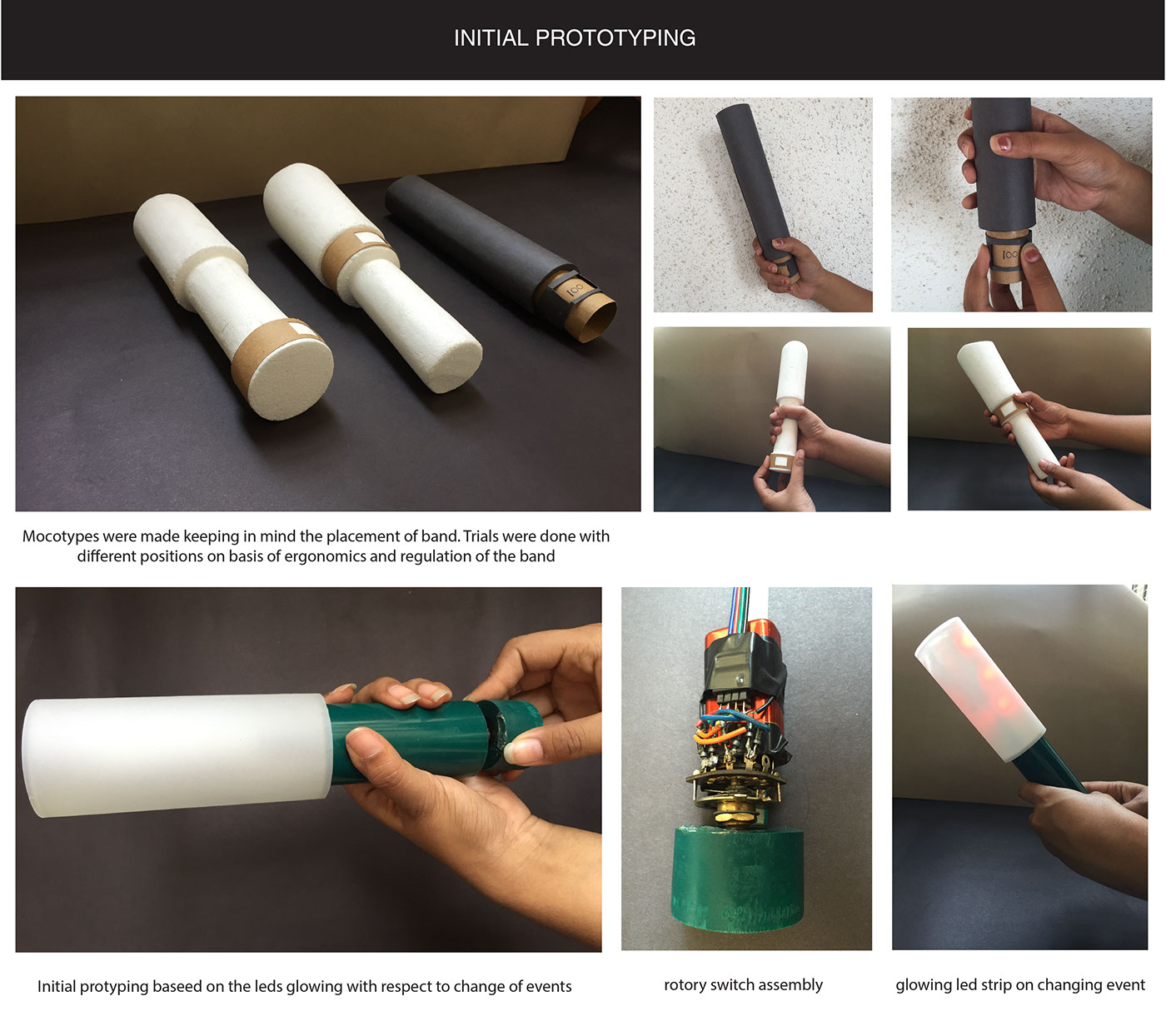 INITIAL PROTOTYPING

Mocotypes were made keeping in mind the placement of band. Trials were done with different positions on basis of ergonomics and regulation of the band

Initial protyping baseed on the leds glowing with respect to change of events

rotory switch assembly

glowing led strip on changing event