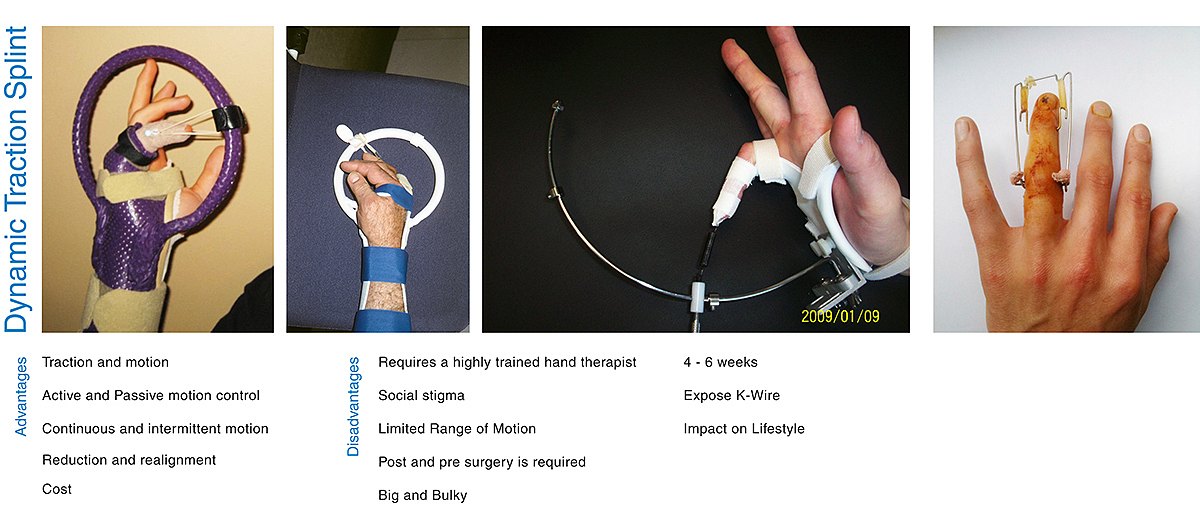 Dynamic Traction Splint

2009/01/09

Advantages

Traction and motion

Active and Passive motion control

Continuous and intermittent motion

Reduction and realignment

Cost

Disadvantages

Requires a highly trained hand therapist

Social stigma

Limited Range of Motion

Post and pre surgery is required

Big and Bulky

4 - 6 weeks

Expose K-Wire

Impact on Lifestyle