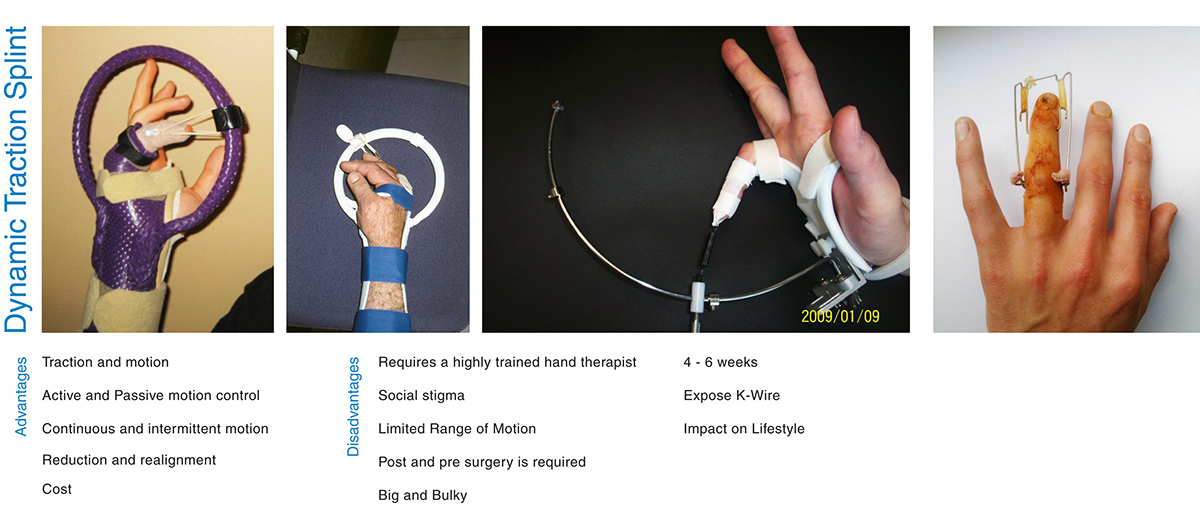 Dynamic Traction Splint

2009/01/09

Advantages

Traction and motion

Active and Passive motion control

Continuous and intermittent motion

Reduction and realignment

Cost

Disadvantages

Requires a highly trained hand therapist

Social stigma

Limited Range of Motion

Post and pre surgery is required

Big and Bulky

4 - 6 weeks

Expose K-Wire

Impact on Lifestyle