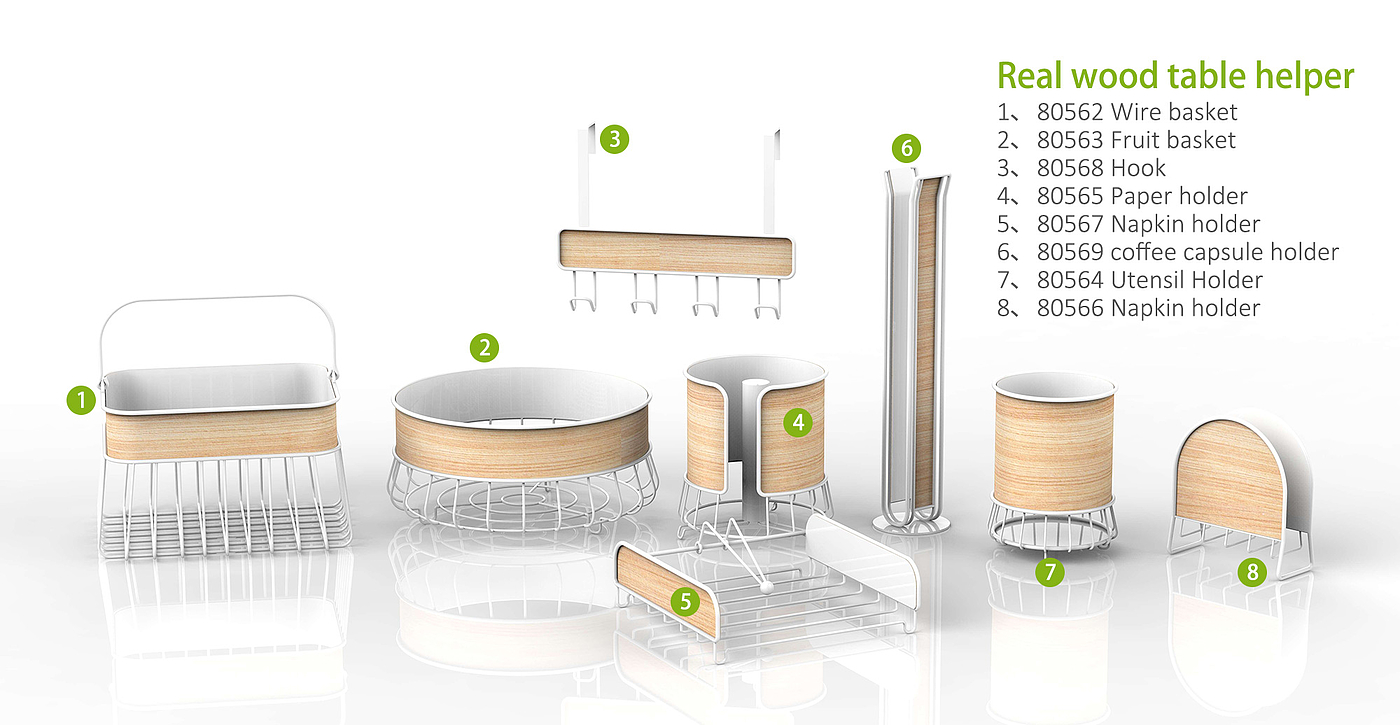 Real wood table helper
1、80562 Wire basket
2、80563 Fruit basket
3、80568 Hook
4、80565 Paper holder
5、80567 Napkin holder
6、80569 coffee capsule holder
7、80564 Utensil Holder
8、80566 Napkin holder

3

6

2

1

4

5

7

8