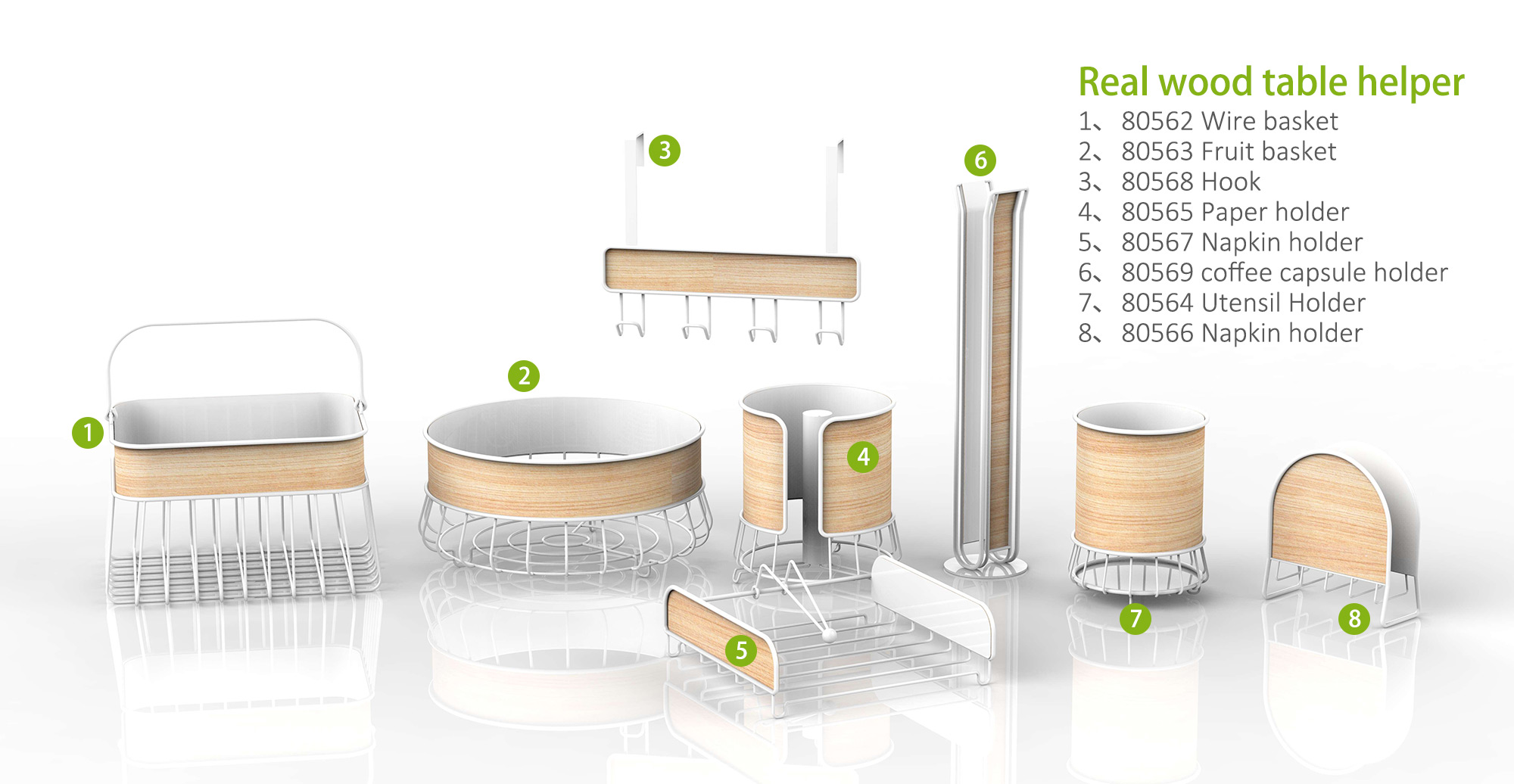 Real wood table helper
1、 80562 Wire basket
2、 80563 Fruit basket
3、 80568 Hook
4、 80565 Paper holder
5、 80567 Napkin holder
6、 80569 coffee capsule holder
7、 80564 Utensil Holder
8、 80566 Napkin holder

3

6

2

1

4

5

7

8