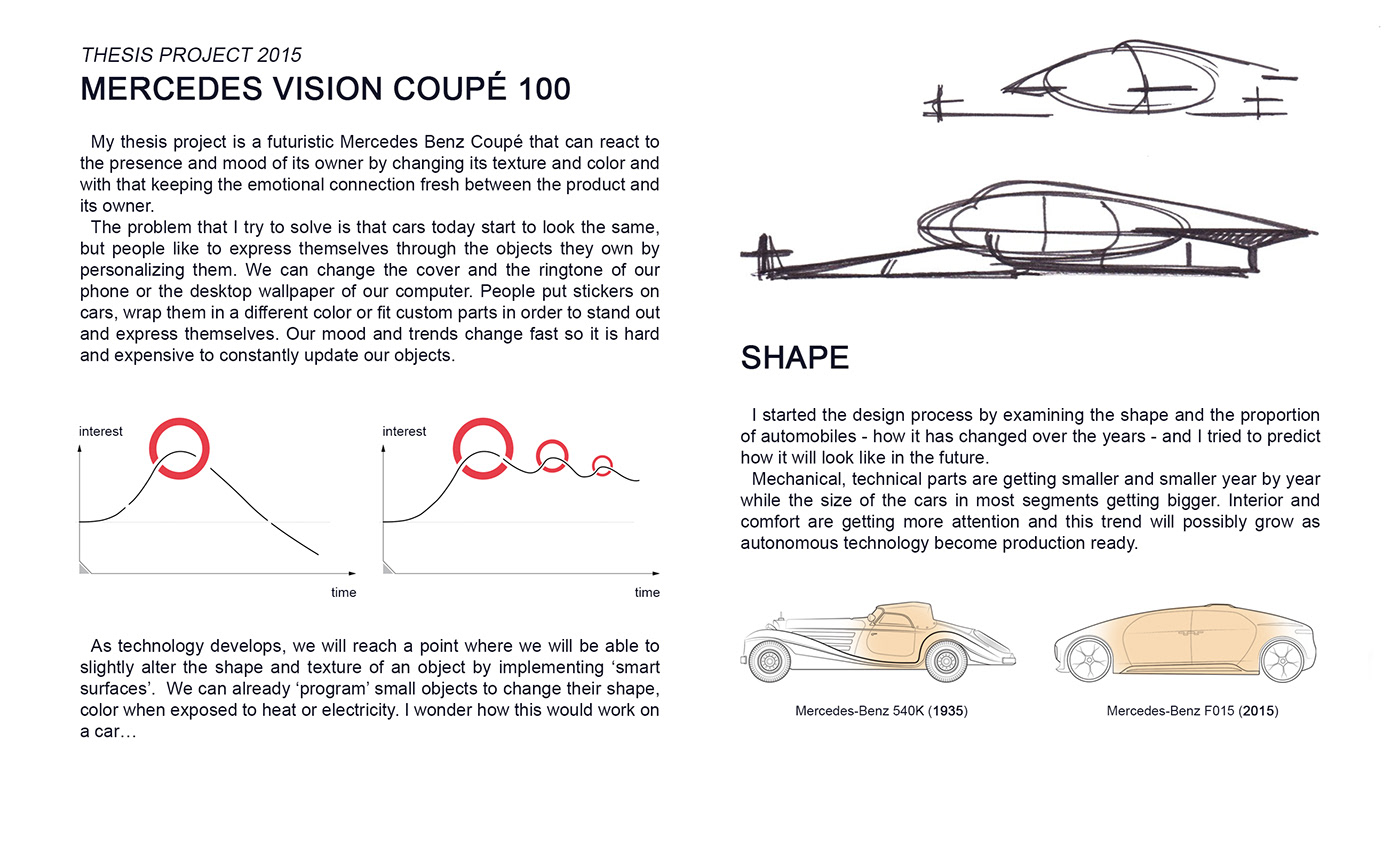 THESIS PROJECT 2015
MERCEDES VISION COUPÉ 100

My thesis project is a futuristic Mercedes Benz Coupé that can react to the presence and mood of its owner by changing its texture and color and with that keeping the emotional connection fresh between the product and its owner.
The problem that I try to solve is that cars today start to look the same, but people like to express themselves through the objects they own by personalizing them. We can change the cover and the ringtone of our phone or the desktop wallpaper of our computer. People put stickers on cars, wrap them in a different color or fit custom parts in order to stand out and express themselves. Our mood and trends change fast so it is hard and expensive to constantly update our objects.

interest
time

interest
time

As technology develops, we will reach a point where we will be able to slightly alter the shape and texture of an object by implementing ‘smart surfaces’. We can already ‘program’ small objects to change their shape, color when exposed to heat or electricity. I wonder how this would work on a car…

SHAPE

I started the design process by examining the shape and the proportion of automobiles - how it has changed over the years - and I tried to predict how it will look like in the future.
Mechanical, technical parts are getting smaller and smaller year by year while the size of the cars in most segments getting bigger. Interior and comfort are getting more attention and this trend will possibly grow as autonomous technology become production ready.

Mercedes-Benz 540K (1935)

Mercedes-Benz F015 (2015)