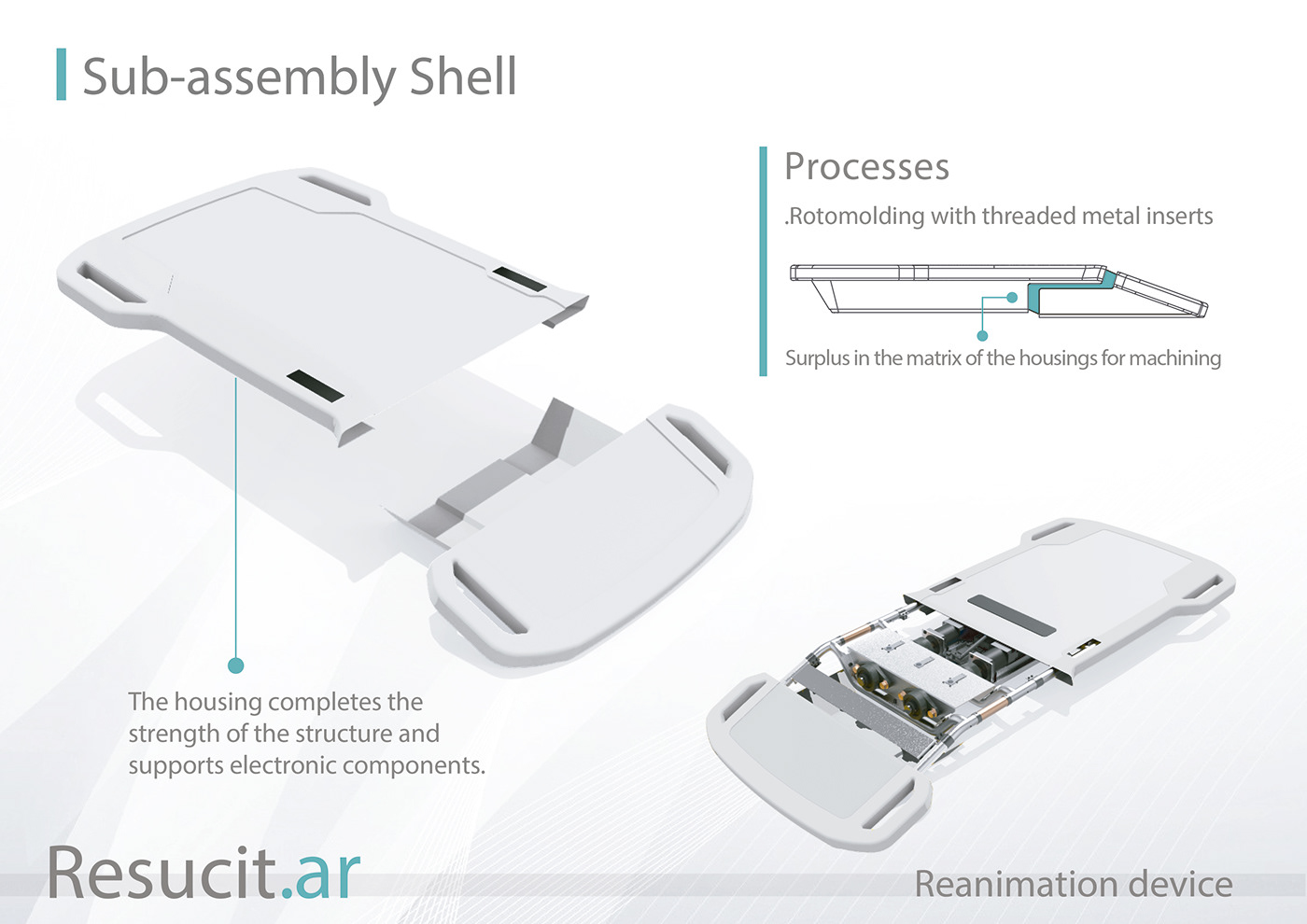 Sub-assembly Shell

Processes

.Rotomolding with threaded metal inserts

Surplus in the matrix of the housings for machining

The housing completes the strength of the structure and supports electronic components.

Resucit.ar

Reanimation device