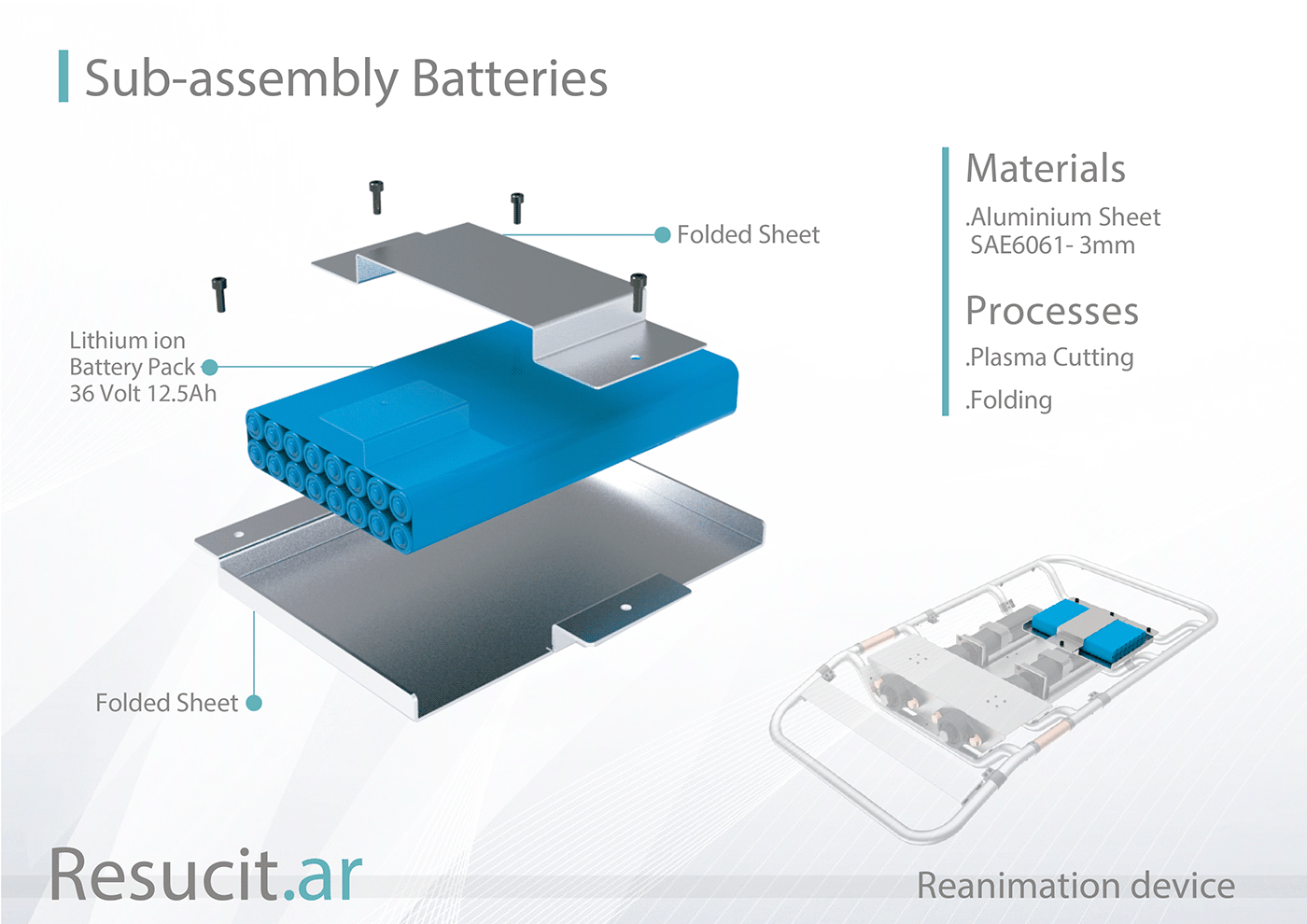 Sub-assembly Batteries

Folded Sheet

Lithium ion
Battery Pack
36 Volt 12.5Ah

Folded Sheet

Materials
.Aluminium Sheet
SAE6061- 3mm

Processes
.Plasma Cutting
.Folding

Resucit.ar

Reanimation device