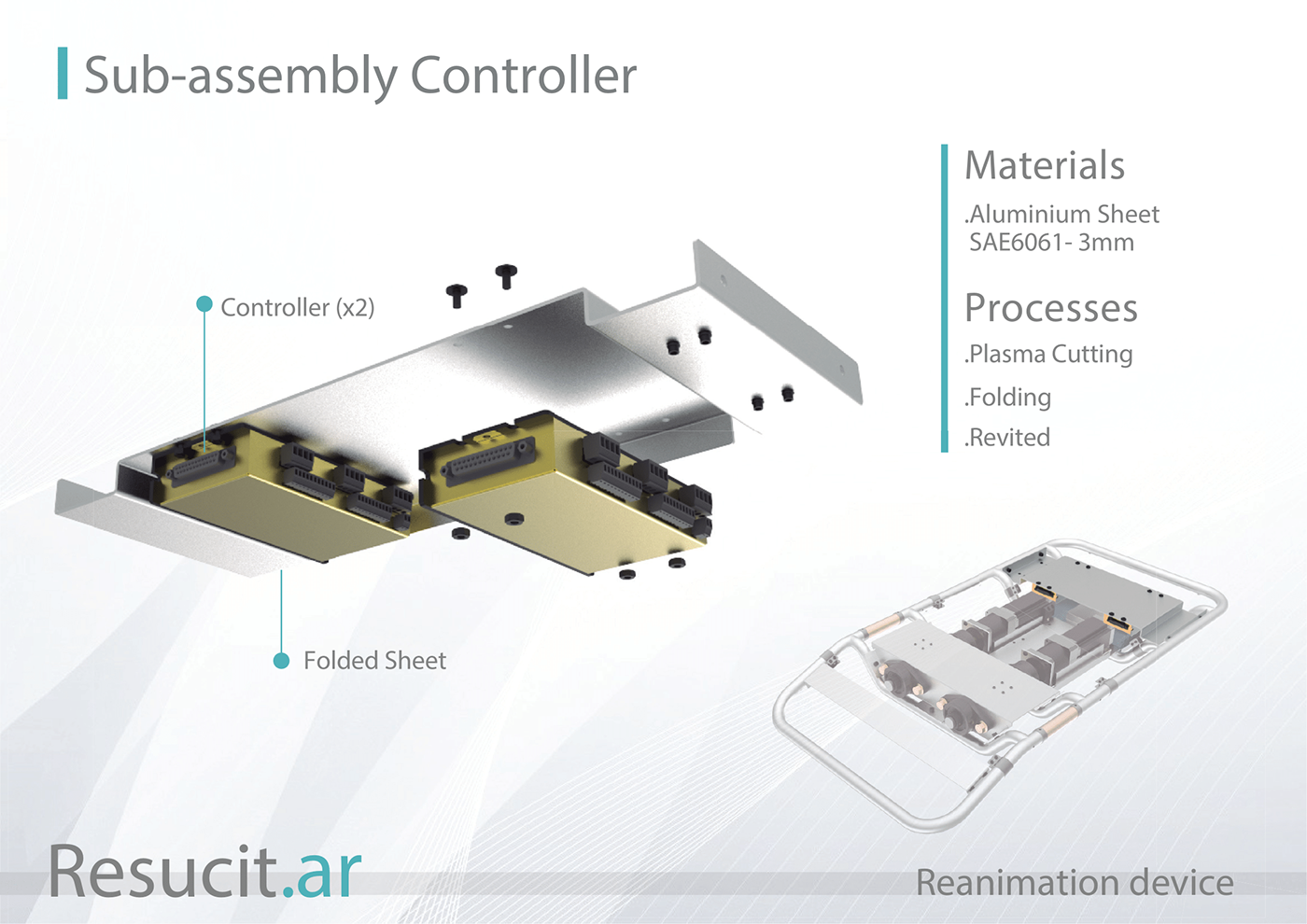 Sub-assembly Controller

Controller (x2)

Folded Sheet

Materials
.Aluminium Sheet SAE6061- 3mm

Processes
.Plasma Cutting
.Folding
.Revited

Resucit.ar

Reanimation device