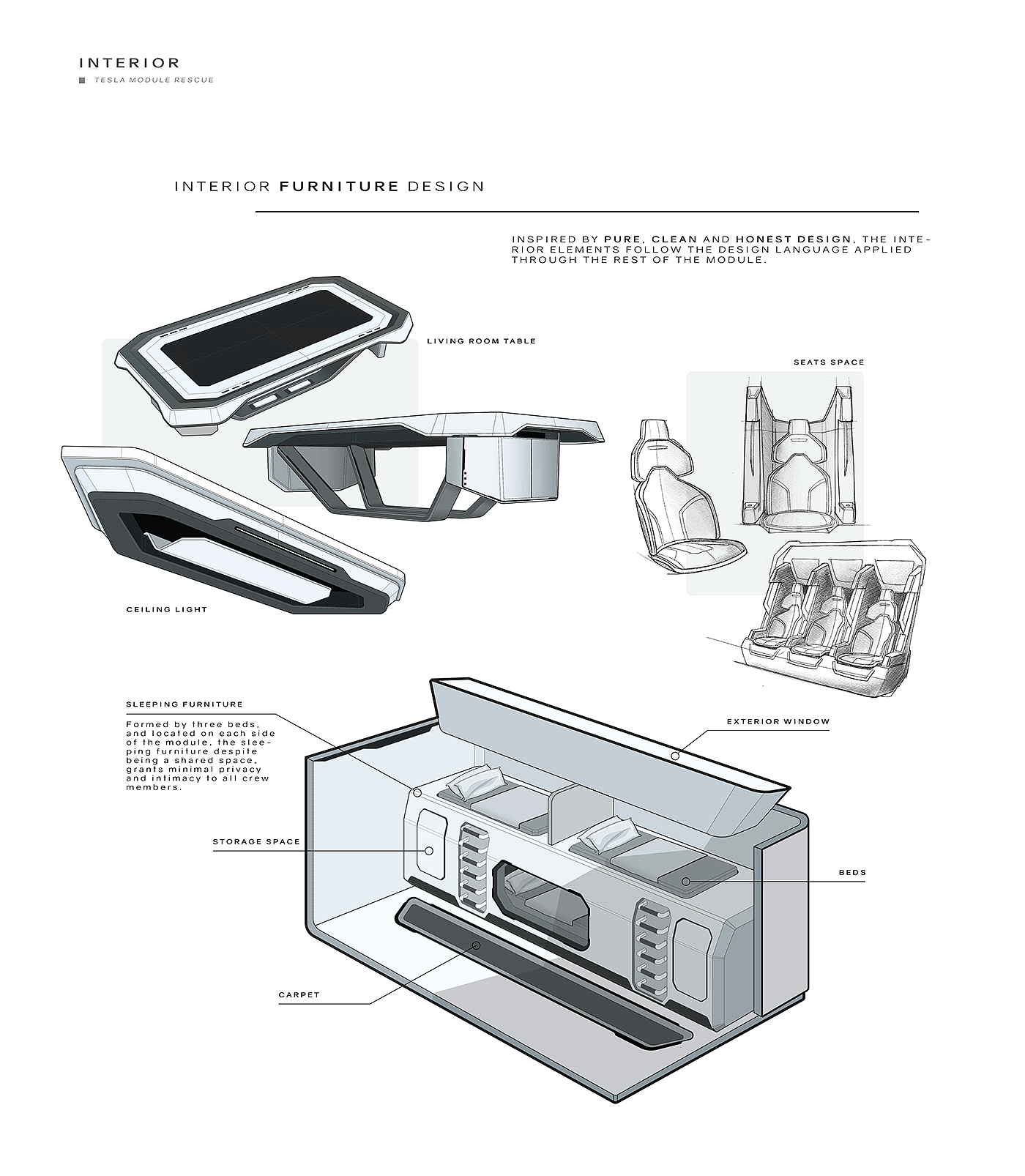 INTERIOR

TESLA MODULE RESCUE

INTERIOR FURNITURE DESIGN

INSPIRED BY PURE, CLEAN AND HONEST DESIGN, THE INTERIOR ELEMENTS FOLLOW THE DESIGN LANGUAGE APPLIED THROUGH THE REST OF THE MODULE.

LIVING ROOM TABLE

SEATS SPACE

CEILING LIGHT

SLEEPING FURNITURE

Formed by three beds, and located on each side of the module, the sleeping furniture despite being a shared space, grants minimal privacy and intimacy to all crew members.

EXTERIOR WINDOW

STORAGE SPACE

BEDS

CARPET