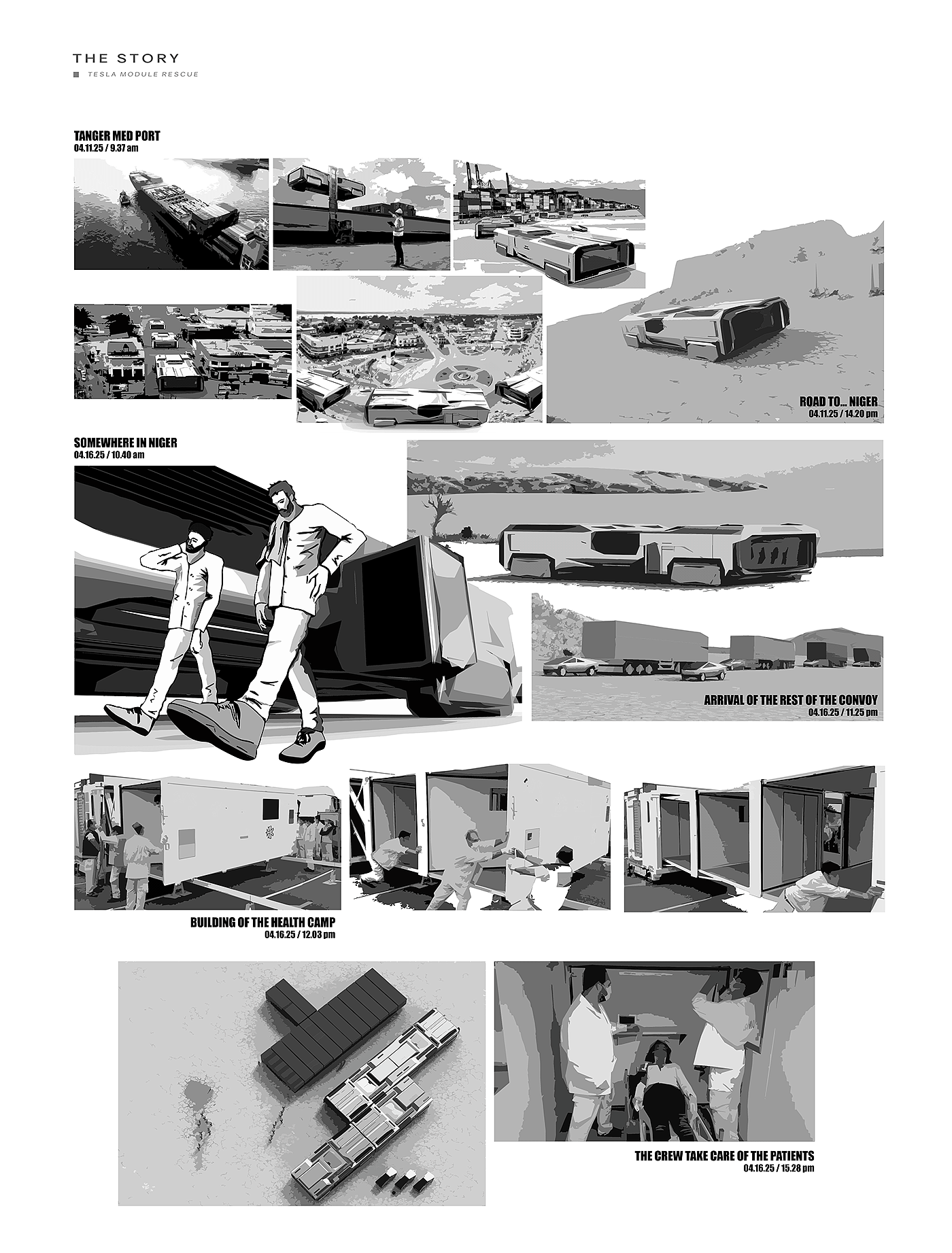 THE STORY
TESLA MODULE RESCUE

TANGER MED PORT
04.11.25 / 9.37 am

ROAD TO... NIGER
04.11.25 / 14.20 pm

SOMEWHERE IN NIGER
04.16.25 / 10.40 am

ARRIVAL OF THE REST OF THE CONVOY
04.16.25 / 11.25 pm

BUILDING OF THE HEALTH CAMP
04.16.25 / 12.03 pm

THE CREW TAKE CARE OF THE PATIENTS
04.16.25 / 15.28 pm