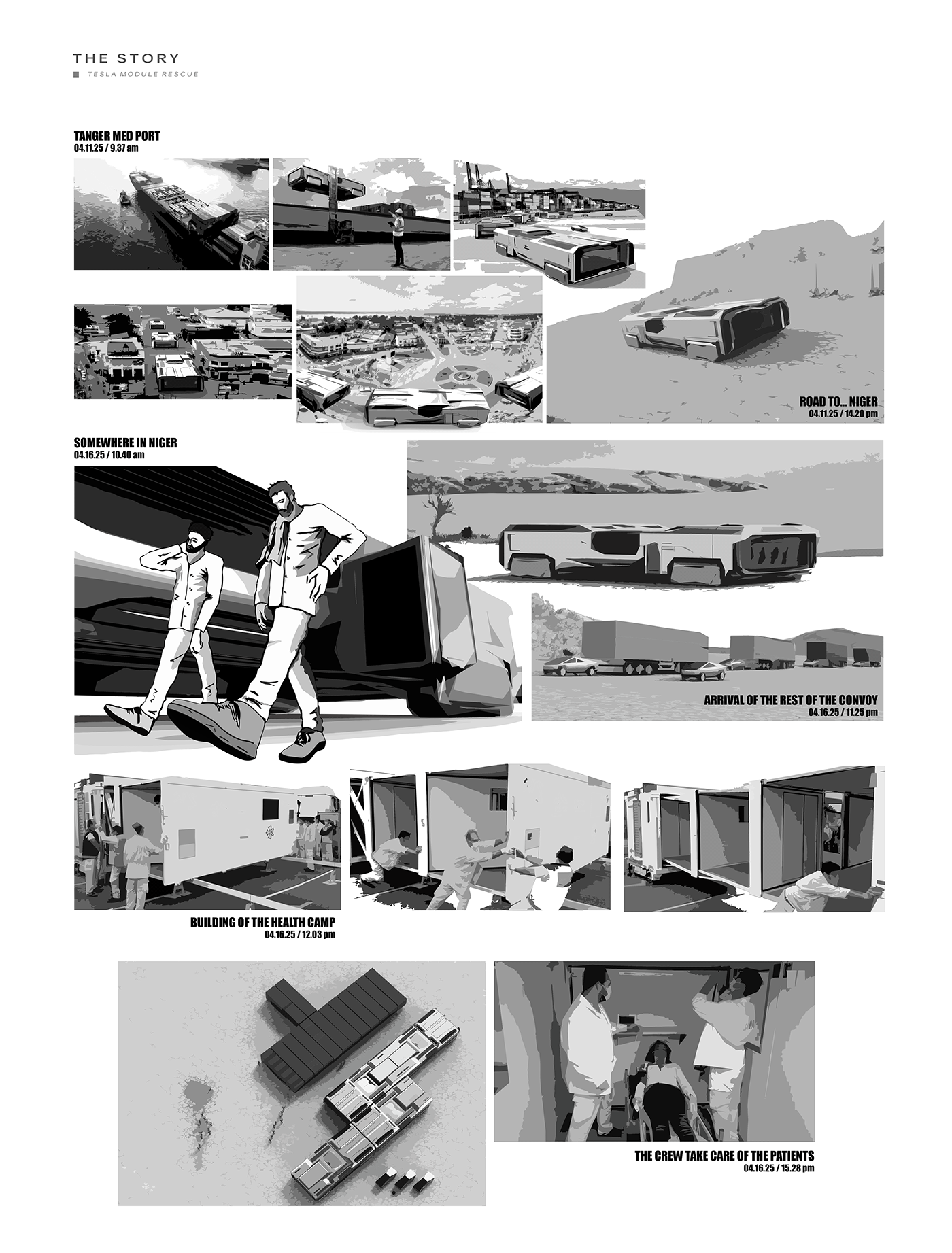 THE STORY

TESLA MODULE RESCUE

TANGER MED PORT
04.11.25 / 9.37 am

ROAD TO... NIGER
04.11.25 / 14.20 pm

SOMEWHERE IN NIGER
04.16.25 / 10.40 am

ARRIVAL OF THE REST OF THE CONVOY
04.16.25 / 11.25 pm

BUILDING OF THE HEALTH CAMP
04.16.25 / 12.03 pm

THE CREW TAKE CARE OF THE PATIENTS
04.16.25 / 15.28 pm