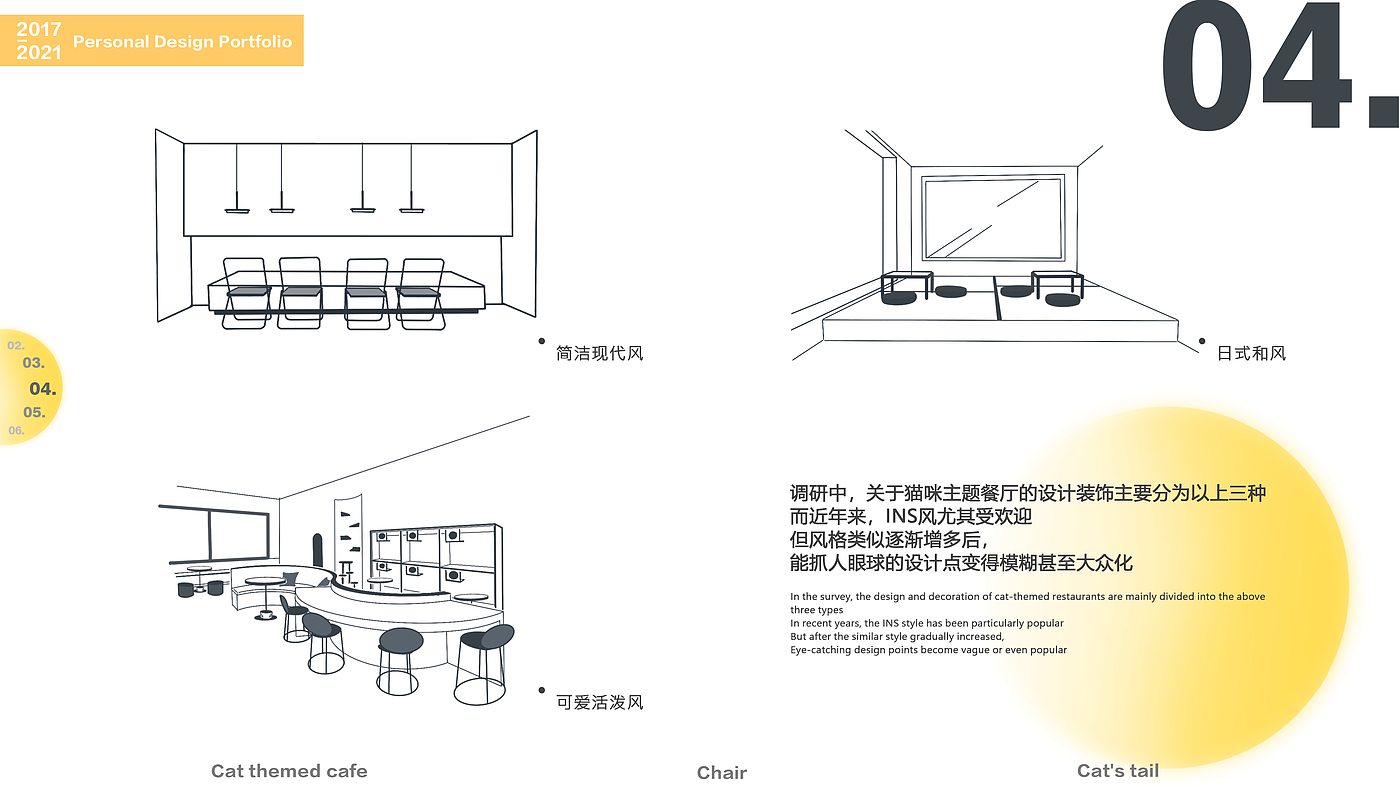 2017
2021
Personal Design Portfolio

04.

02.
03.
04.
05.
06.

简洁现代风

日式和风

可爱活泼风

调研中，关于猫咪主题餐厅的设计装饰主要分为以上三种
而近年来，INS风尤其受欢迎
但风格类似逐渐增多后，
能抓人眼球的设计点变得模糊甚至大众化

In the survey, the design and decoration of cat-themed restaurants are mainly divided into the above three types
In recent years, the INS style has been particularly popular
But after the similar style gradually increased,
Eye-catching design points become vague or even popular

Cat themed cafe
Chair
Cat's tail