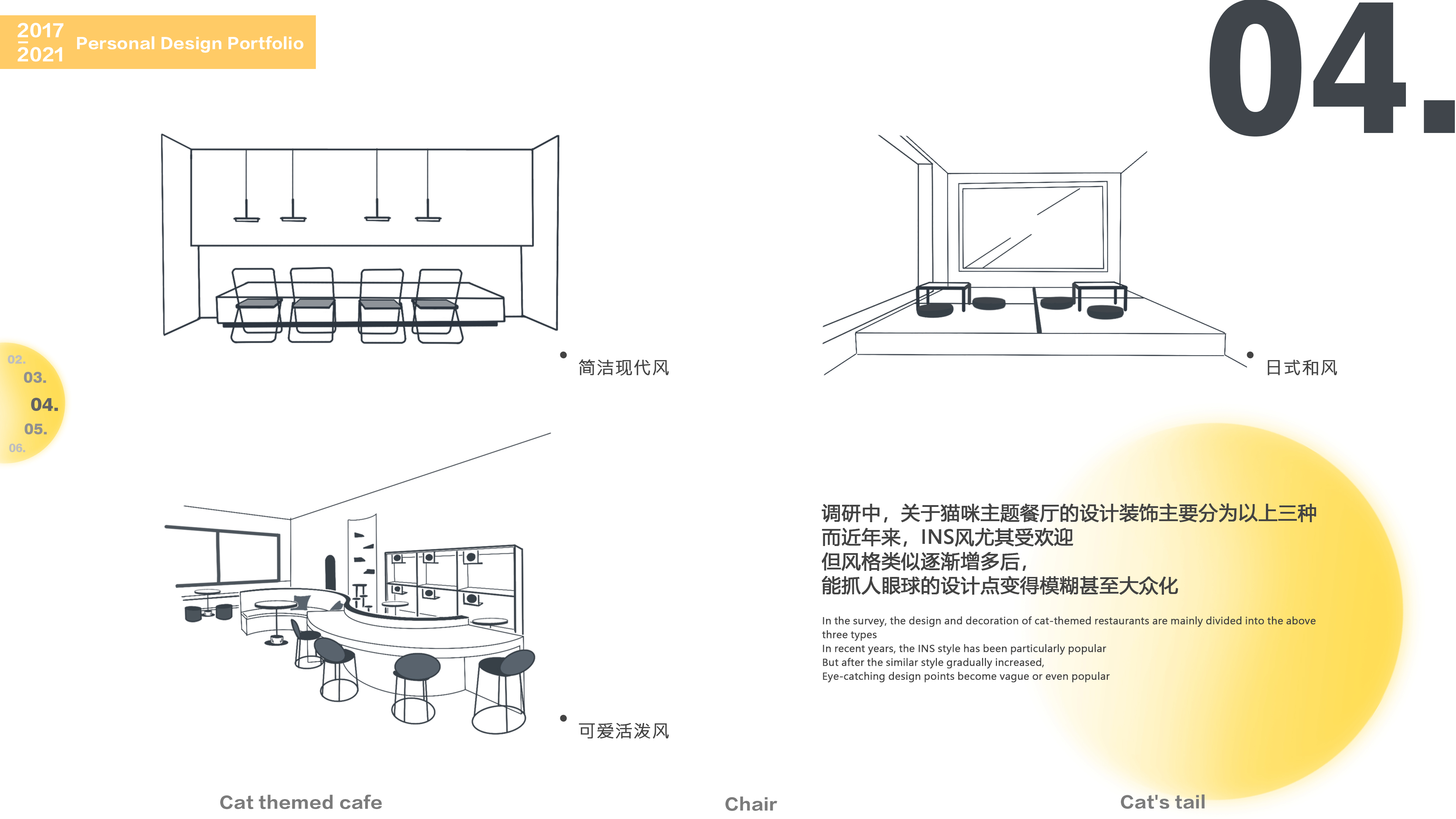 2017
2021
Personal Design Portfolio

04.

02.
03.
04.
05.
06.

简洁现代风

日式和风

可爱活泼风

调研中，关于猫咪主题餐厅的设计装饰主要分为以上三种
而近年来，INS风尤其受欢迎
但风格类似逐渐增多后，
能抓人眼球的设计点变得模糊甚至大众化

In the survey, the design and decoration of cat-themed restaurants are mainly divided into the above three types
In recent years, the INS style has been particularly popular
But after the similar style gradually increased,
Eye-catching design points become vague or even popular

Cat themed cafe
Chair
Cat's tail