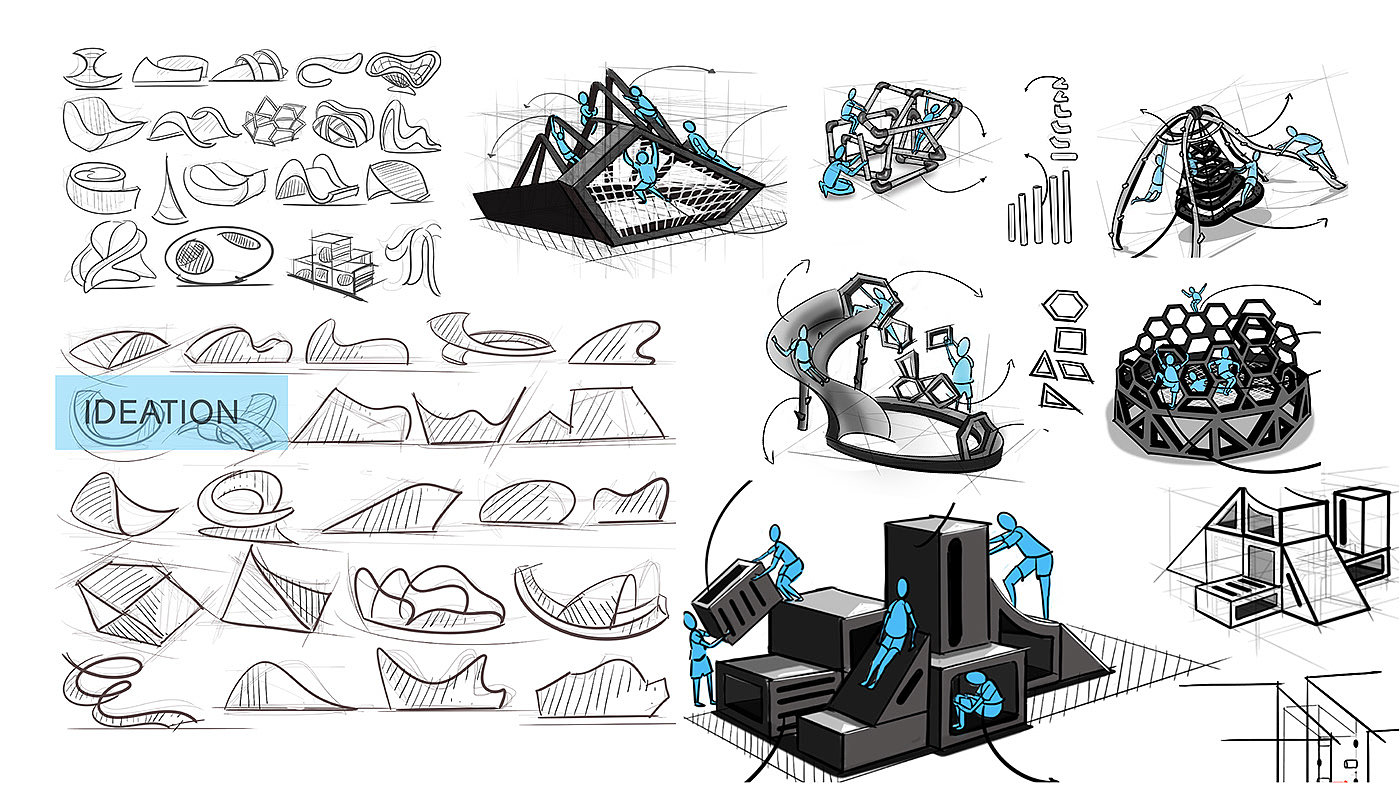 IDEATION