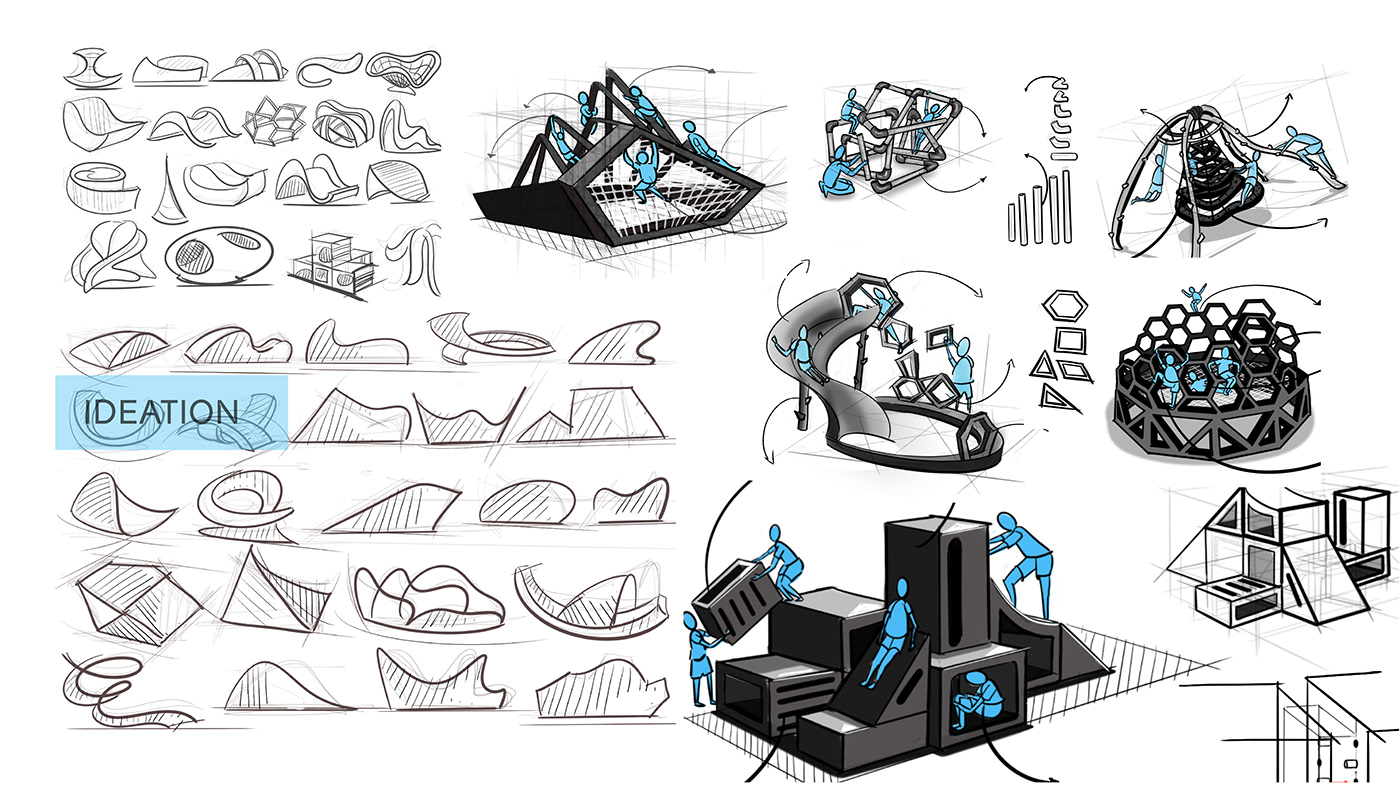 IDEATION