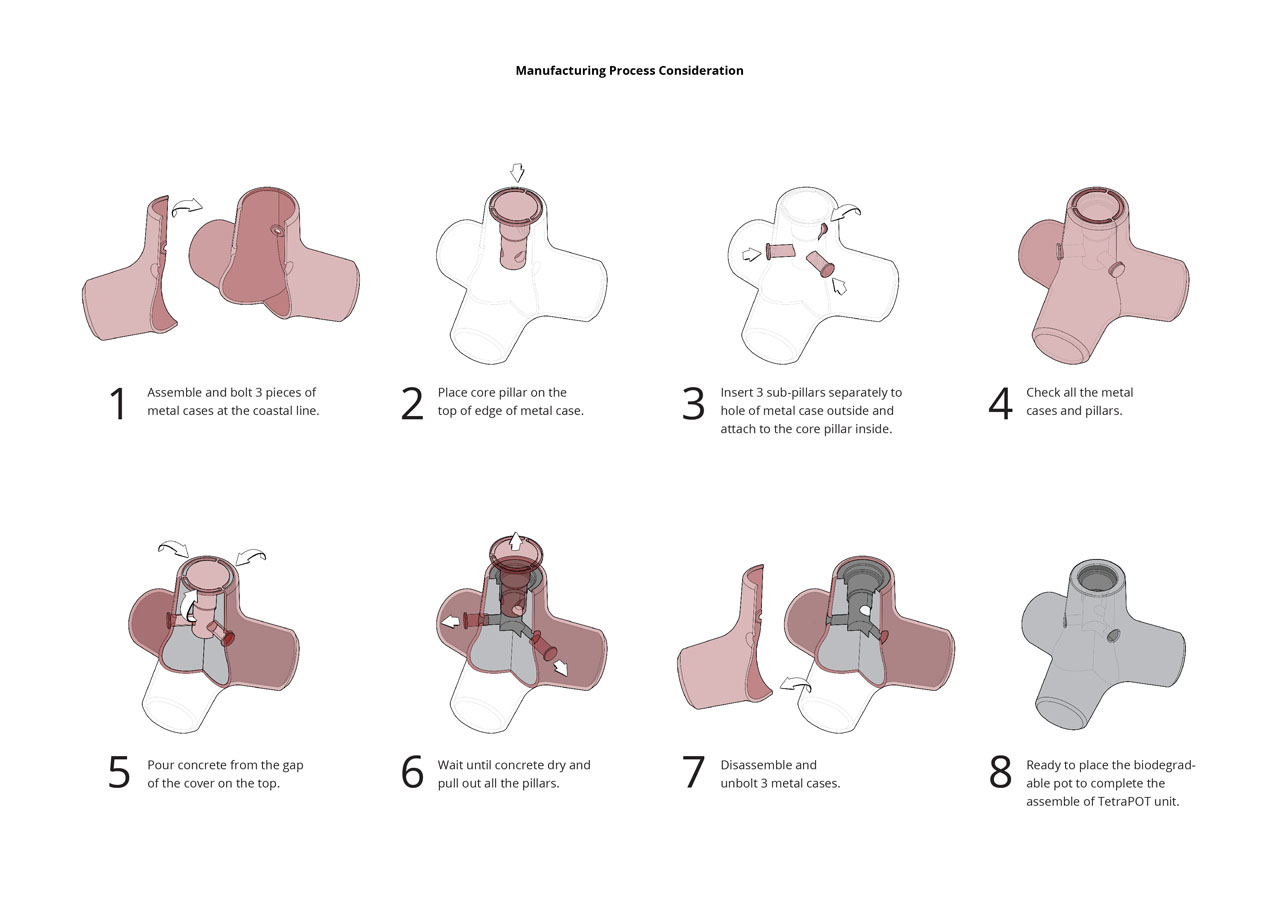 Manufacturing Process Consideration

1 Assemble and bolt 3 pieces of metal cases at the coastal line.

2 Place core pillar on the top of edge of metal case.

3 Insert 3 sub-pillars separately to hole of metal case outside and attach to the core pillar inside.

4 Check all the metal cases and pillars.

5 Pour concrete from the gap of the cover on the top.

6 Wait until concrete dry and pull out all the pillars.

7 Disassemble and unbolt 3 metal cases.

8 Ready to place the biodegradable pot to complete the assemble of TetraPOT unit.