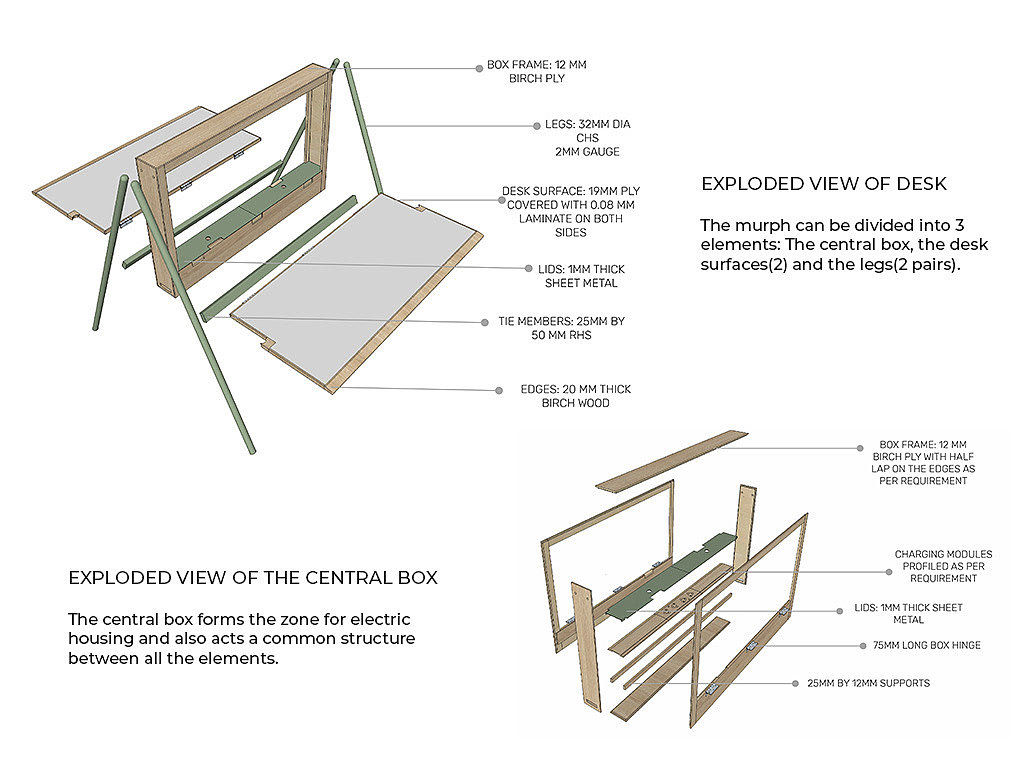 BOX FRAME: 12 MM BIRCH PLY

LEGS: 32MM DIA CHS 2MM GAUGE

DESK SURFACE: 19MM PLY COVERED WITH 0.08 MM LAMINATE ON BOTH SIDES

LIDS: 1MM THICK SHEET METAL

TIE MEMBERS: 25MM BY 50 MM RHS

EDGES: 20 MM THICK BIRCH WOOD

EXPLODED VIEW OF DESK

The murph can be divided into 3 elements: The central box, the desk surfaces(2) and the legs(2 pairs).

BOX FRAME: 12 MM BIRCH PLY WITH HALF LAP ON THE EDGES AS PER REQUIREMENT

CHARGING MODULES PROFILED AS PER REQUIREMENT

LIDS: 1MM THICK SHEET METAL

75MM LONG BOX HINGE

25MM BY 12MM SUPPORTS

EXPLODED VIEW OF THE CENTRAL BOX

The central box forms the zone for electric housing and also acts a common structure between all the elements.