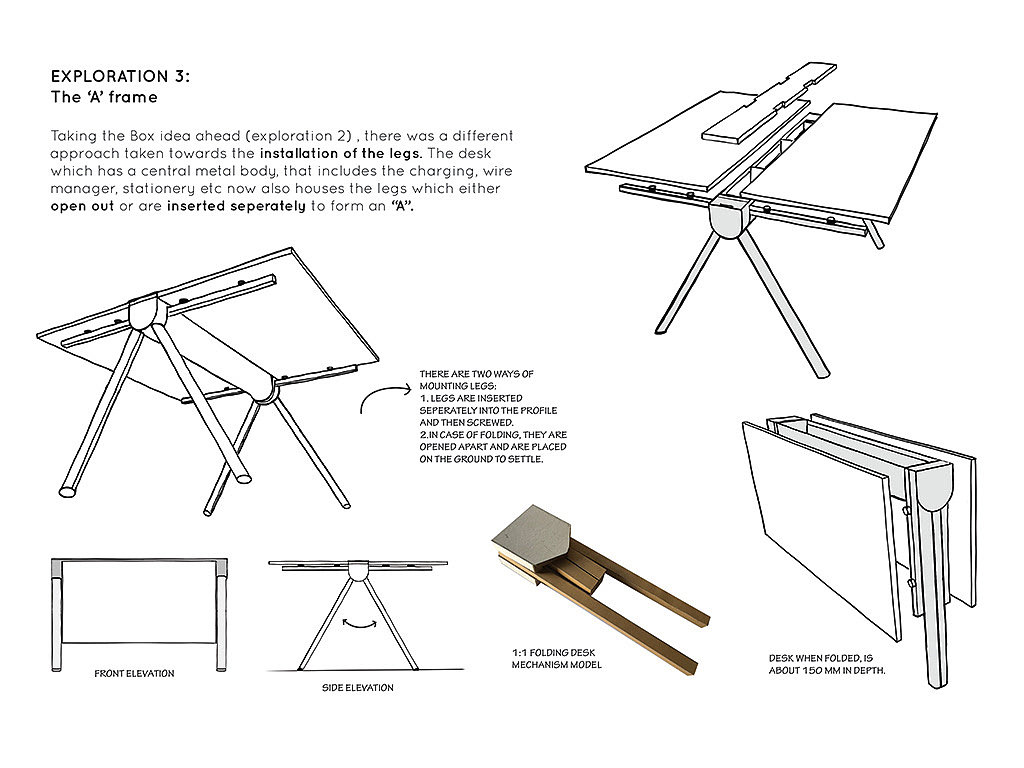 EXPLORATION 3:
The 'A' frame

Taking the Box idea ahead (exploration 2) , there was a different approach taken towards the installation of the legs. The desk which has a central metal body, that includes the charging, wire manager, stationery etc now also houses the legs which either open out or are inserted seperately to form an "A".

THERE ARE TWO WAYS OF MOUNTING LEGS:
1. LEGS ARE INSERTED SEPERATELY INTO THE PROFILE AND THEN SCREWED.
2.IN CASE OF FOLDING, THEY ARE OPENED APART AND ARE PLACED ON THE GROUND TO SETTLE.

FRONT ELEVATION

SIDE ELEVATION

1:1 FOLDING DESK MECHANISM MODEL

DESK WHEN FOLDED, IS ABOUT 150 MM IN DEPTH.