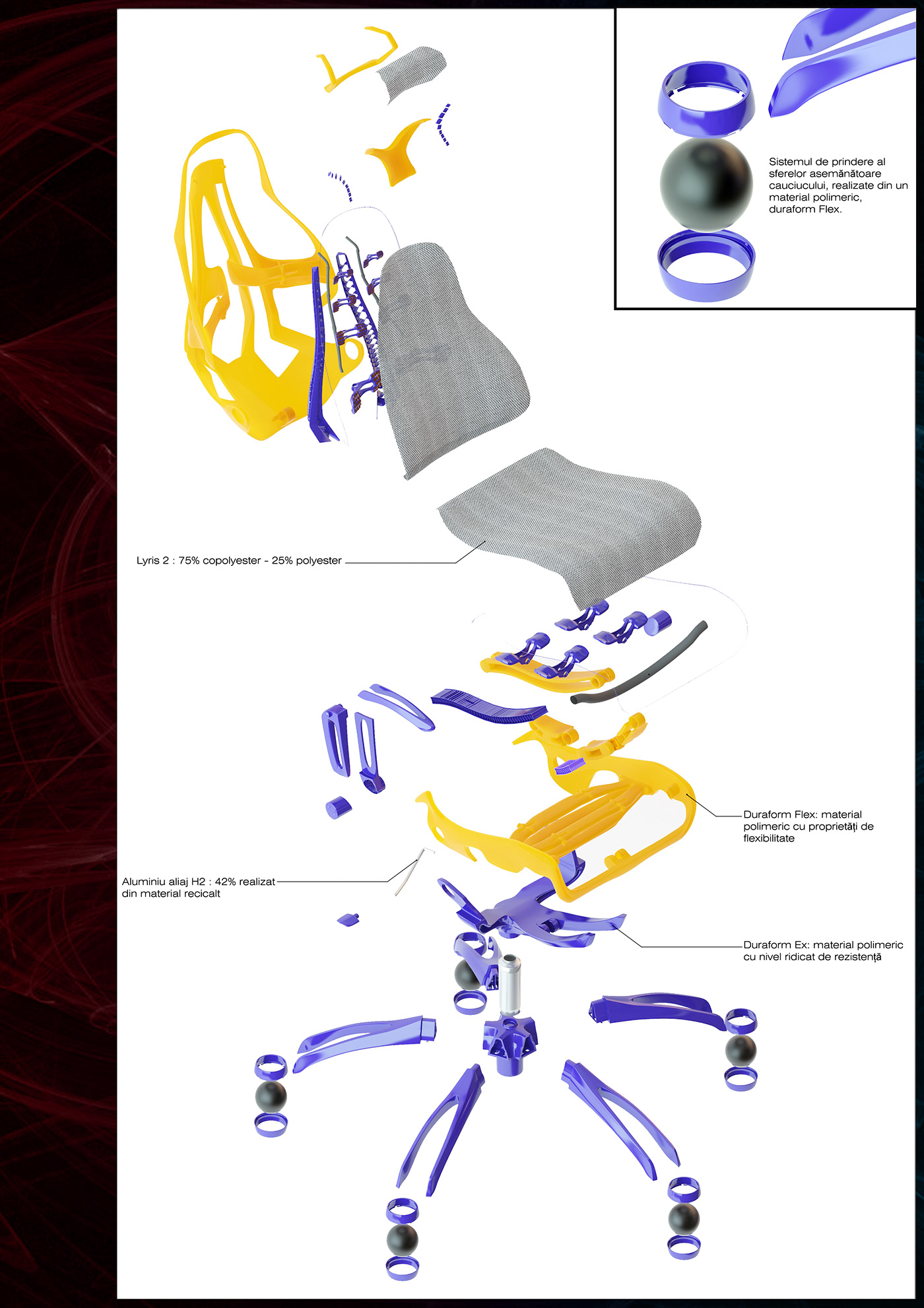 Sistemul de prindere al sferelor asemănătoare cauciucului, realizate din un material polimeric, duraform Flex.

Lyris 2 : 75% copolyester - 25% polyester

Duraform Flex: material polimeric cu proprietăți de flexibilitate

Aluminiu aliaj H2 : 42% realizat din material recicalt

Duraform Ex: material polimeric cu nivel ridicat de rezistență