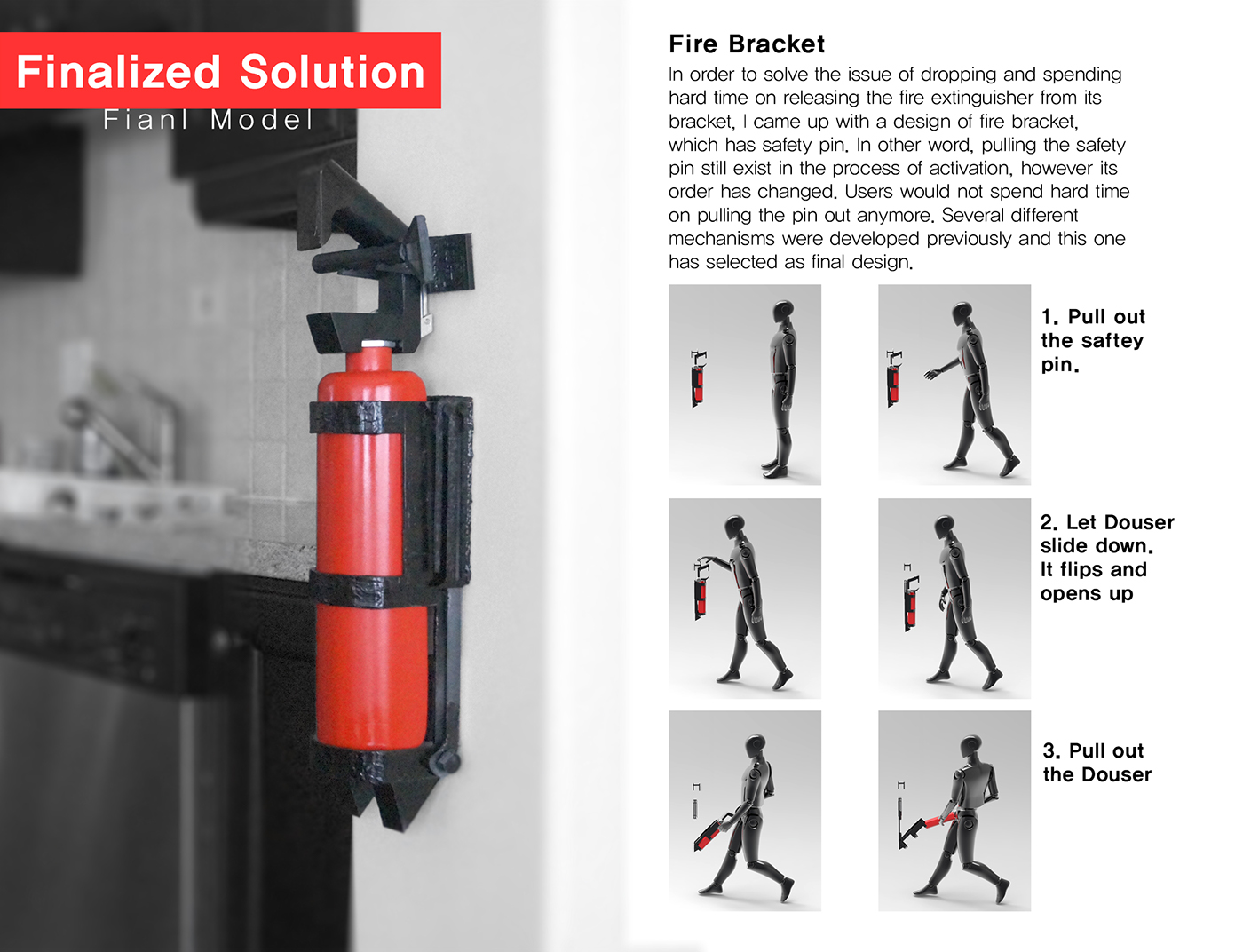 Finalized Solution
Fianl Model

Fire Bracket
In order to solve the issue of dropping and spending hard time on releasing the fire extinguisher from its bracket, I came up with a design of fire bracket, which has safety pin. In other word, pulling the safety pin still exist in the process of activation, however its order has changed. Users would not spend hard time on pulling the pin out anymore. Several different mechanisms were developed previously and this one has selected as final design.

1. Pull out the saftey pin.

2. Let Douser slide down. It flips and opens up

3. Pull out the Douser