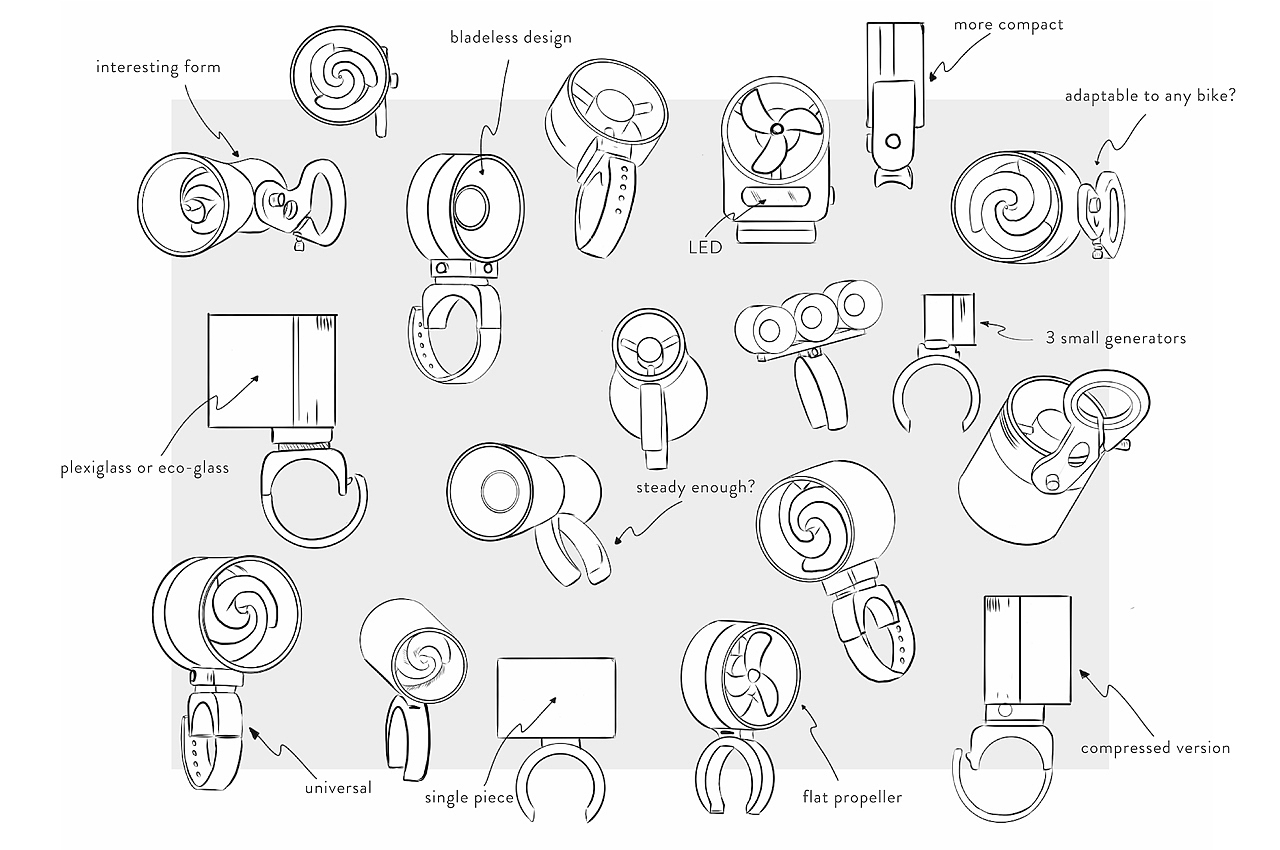 interesting form

bladeless design

more compact

adaptable to any bike?

LED

3 small generators

plexiglass or eco-glass

steady enough?

universal

single piece

flat propeller

compressed version