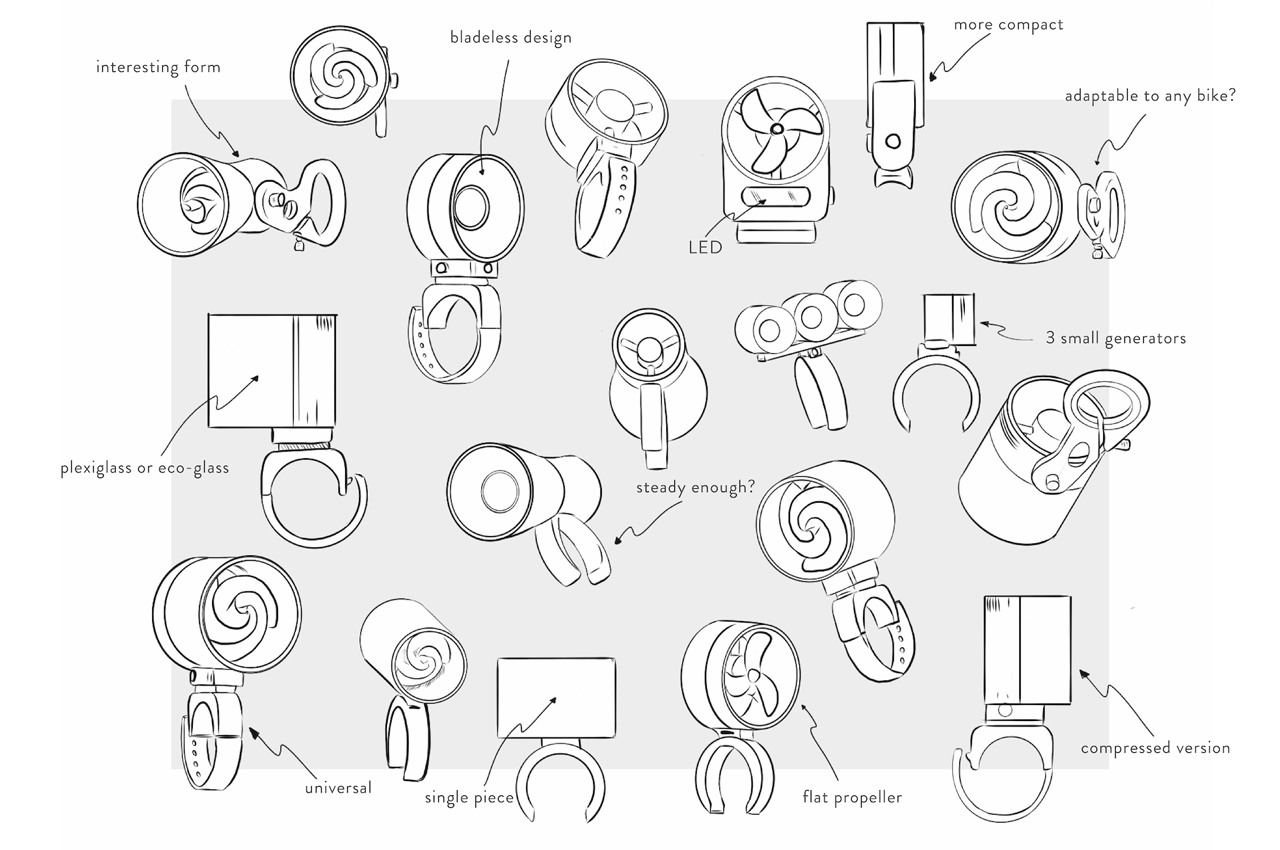 interesting form

bladeless design

more compact

adaptable to any bike?

LED

3 small generators

plexiglass or eco-glass

steady enough?

universal

single piece

flat propeller

compressed version