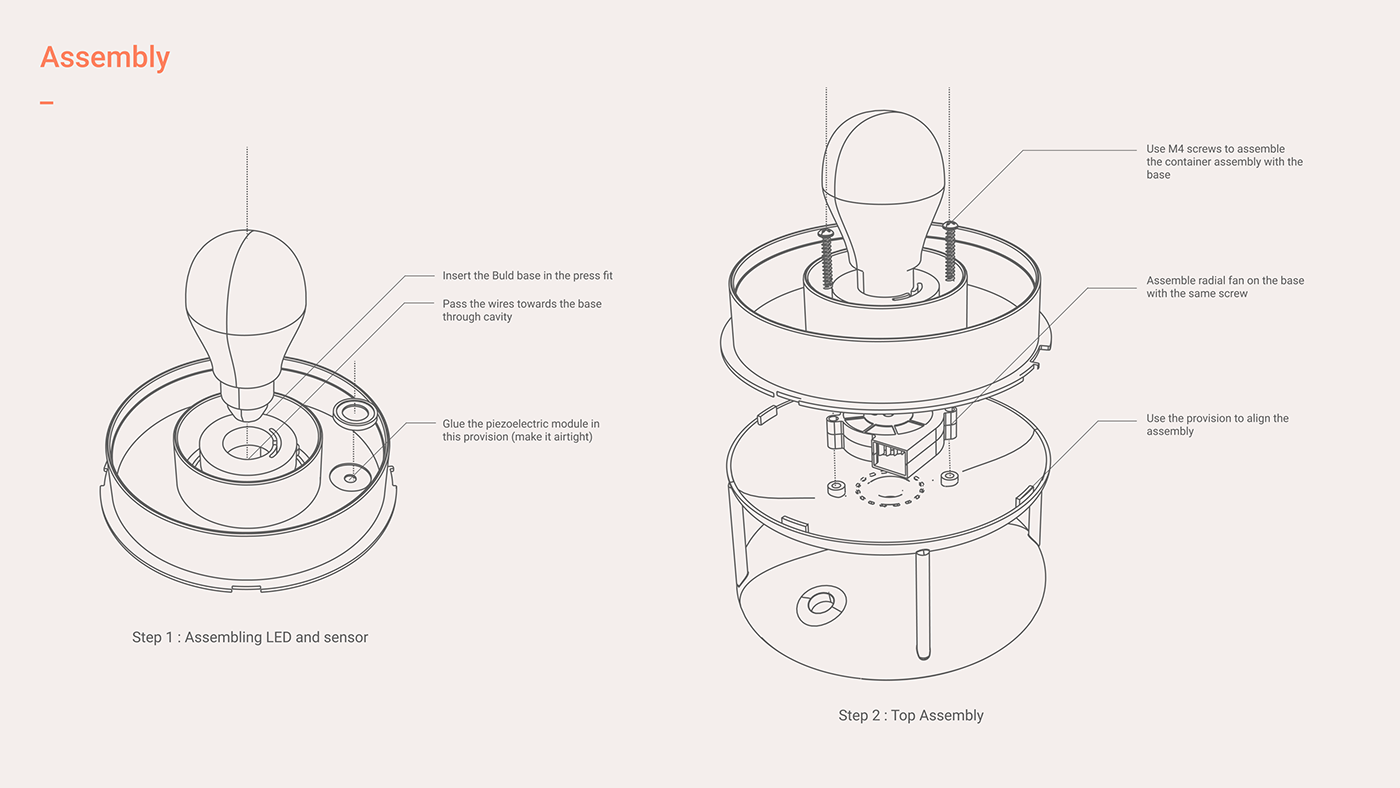 Assembly

Insert the Buld base in the press fit

Pass the wires towards the base through cavity

Glue the piezoelectric module in this provision (make it airtight)

Step 1 : Assembling LED and sensor

Use M4 screws to assemble the container assembly with the base

Assemble radial fan on the base with the same screw

Use the provision to align the assembly

Step 2 : Top Assembly