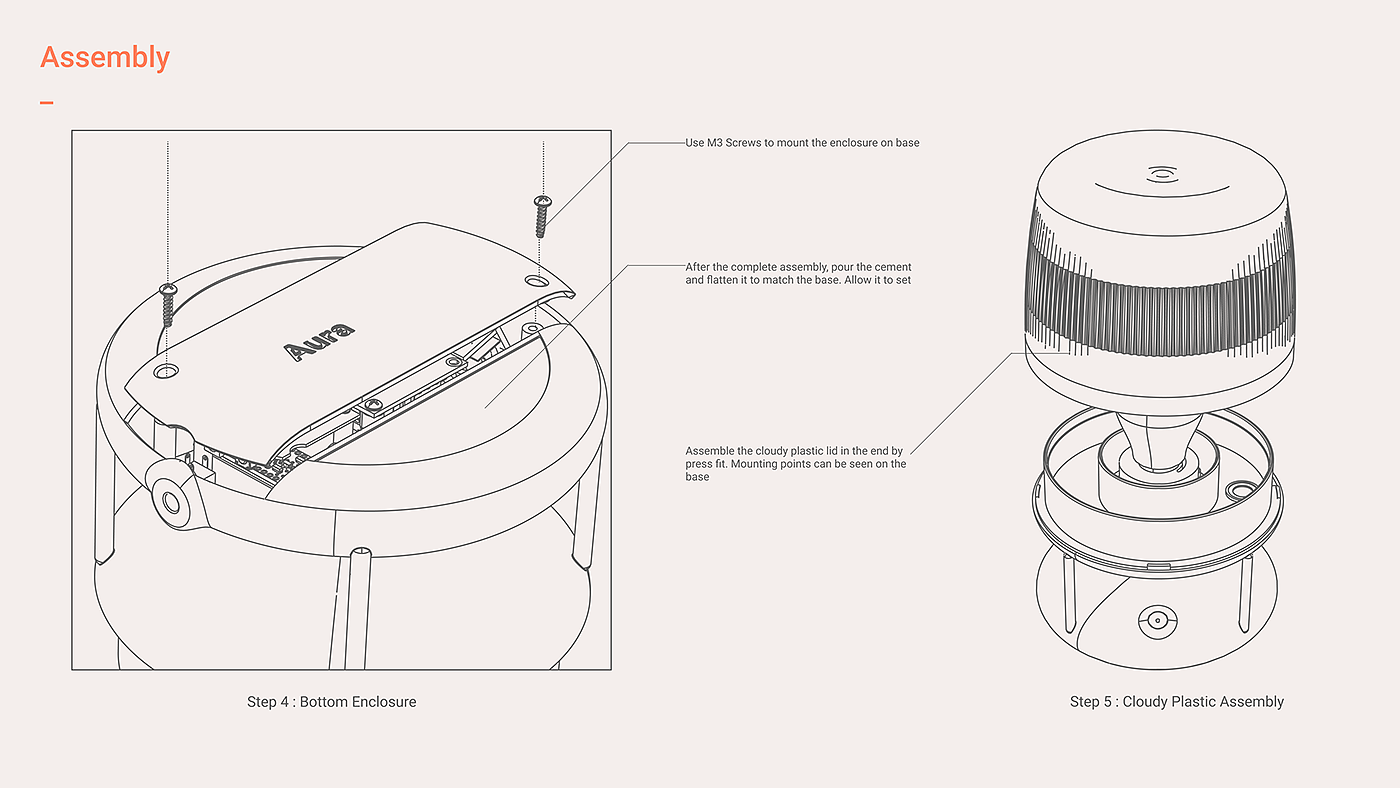 Assembly

Aura

Use M3 Screws to mount the enclosure on base

After the complete assembly, pour the cement and flatten it to match the base. Allow it to set

Assemble the cloudy plastic lid in the end by press fit. Mounting points can be seen on the base

Step 4 : Bottom Enclosure

Step 5 : Cloudy Plastic Assembly