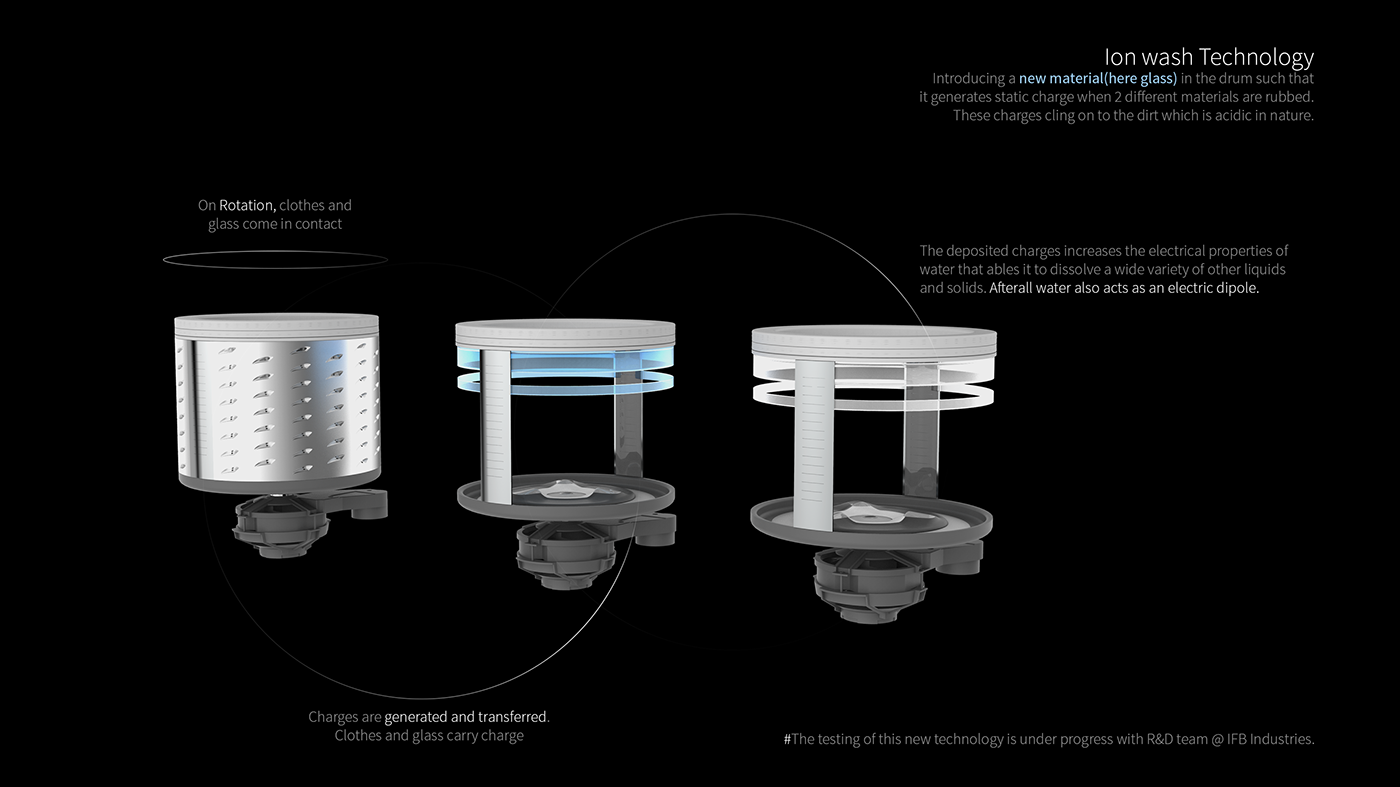 Ion wash Technology
Introducing a new material(here glass) in the drum such that it generates static charge when 2 different materials are rubbed. These charges cling on to the dirt which is acidic in nature.

On Rotation, clothes and glass come in contact

The deposited charges increases the electrical properties of water that ables it to dissolve a wide variety of other liquids and solids. Afterall water also acts as an electric dipole.

Charges are generated and transferred. Clothes and glass carry charge

#The testing of this new technology is under progress with R&D team @ IFB Industries.