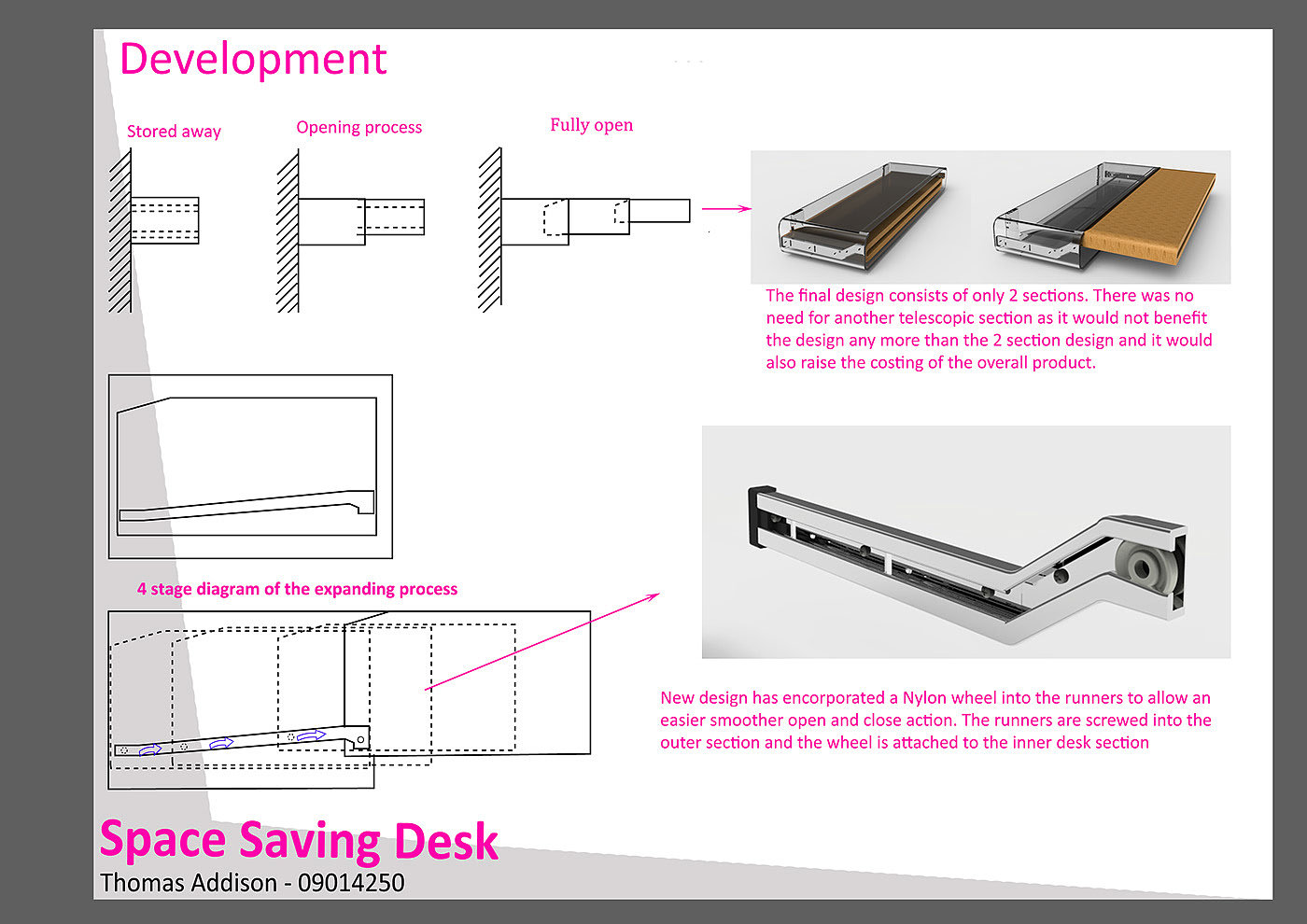 Development

Stored away

Opening process

Fully open

The final design consists of only 2 sections. There was no need for another telescopic section as it would not benefit the design any more than the 2 section design and it would also raise the costing of the overall product.

4 stage diagram of the expanding process

New design has encorporated a Nylon wheel into the runners to allow an easier smoother open and close action. The runners are screwed into the outer section and the wheel is attached to the inner desk section

Space Saving Desk

Thomas Addison - 09014250