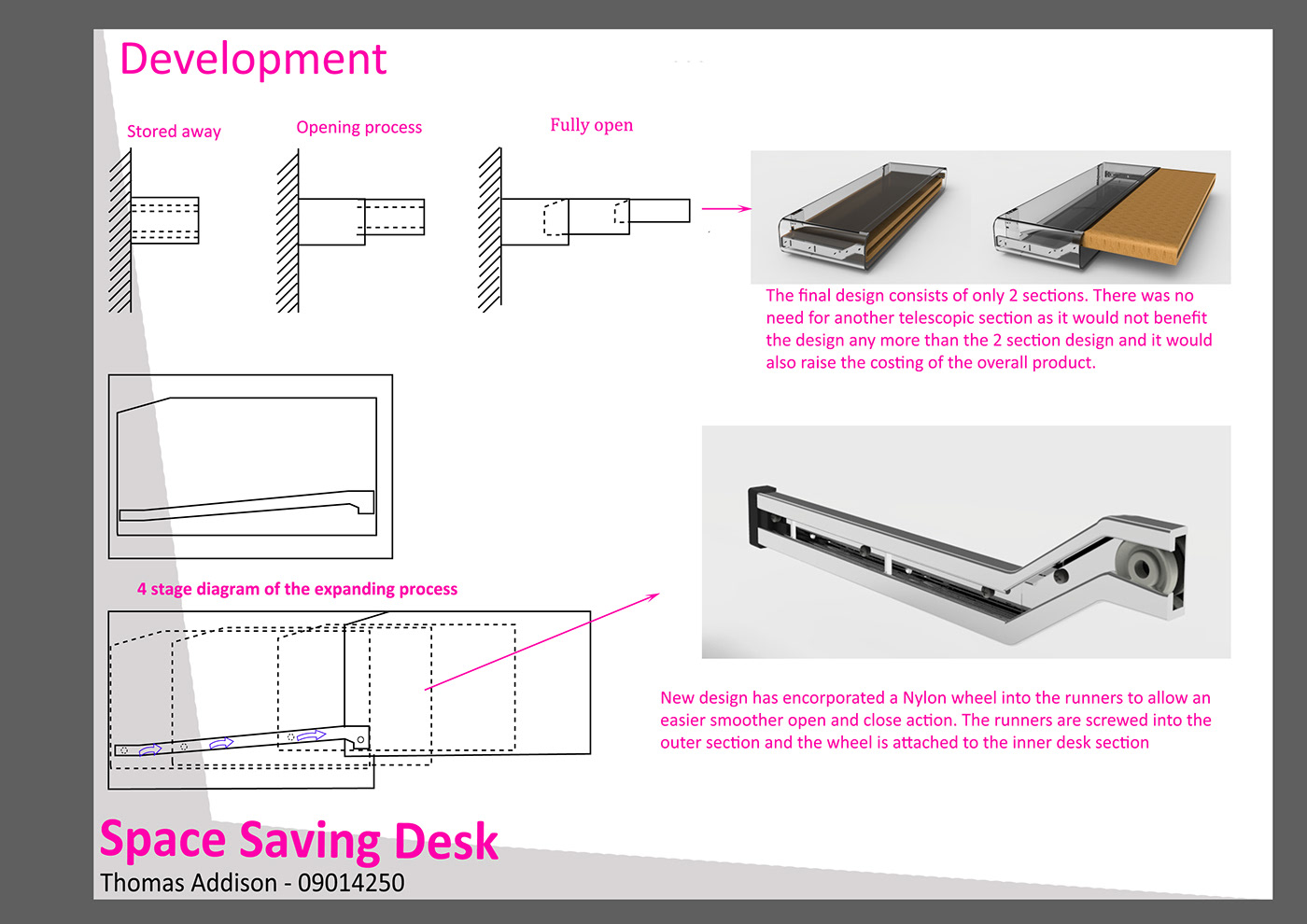 Development

Stored away

Opening process

Fully open

The final design consists of only 2 sections. There was no need for another telescopic section as it would not benefit the design any more than the 2 section design and it would also raise the costing of the overall product.

4 stage diagram of the expanding process

New design has encorporated a Nylon wheel into the runners to allow an easier smoother open and close action. The runners are screwed into the outer section and the wheel is attached to the inner desk section

Space Saving Desk
Thomas Addison - 09014250