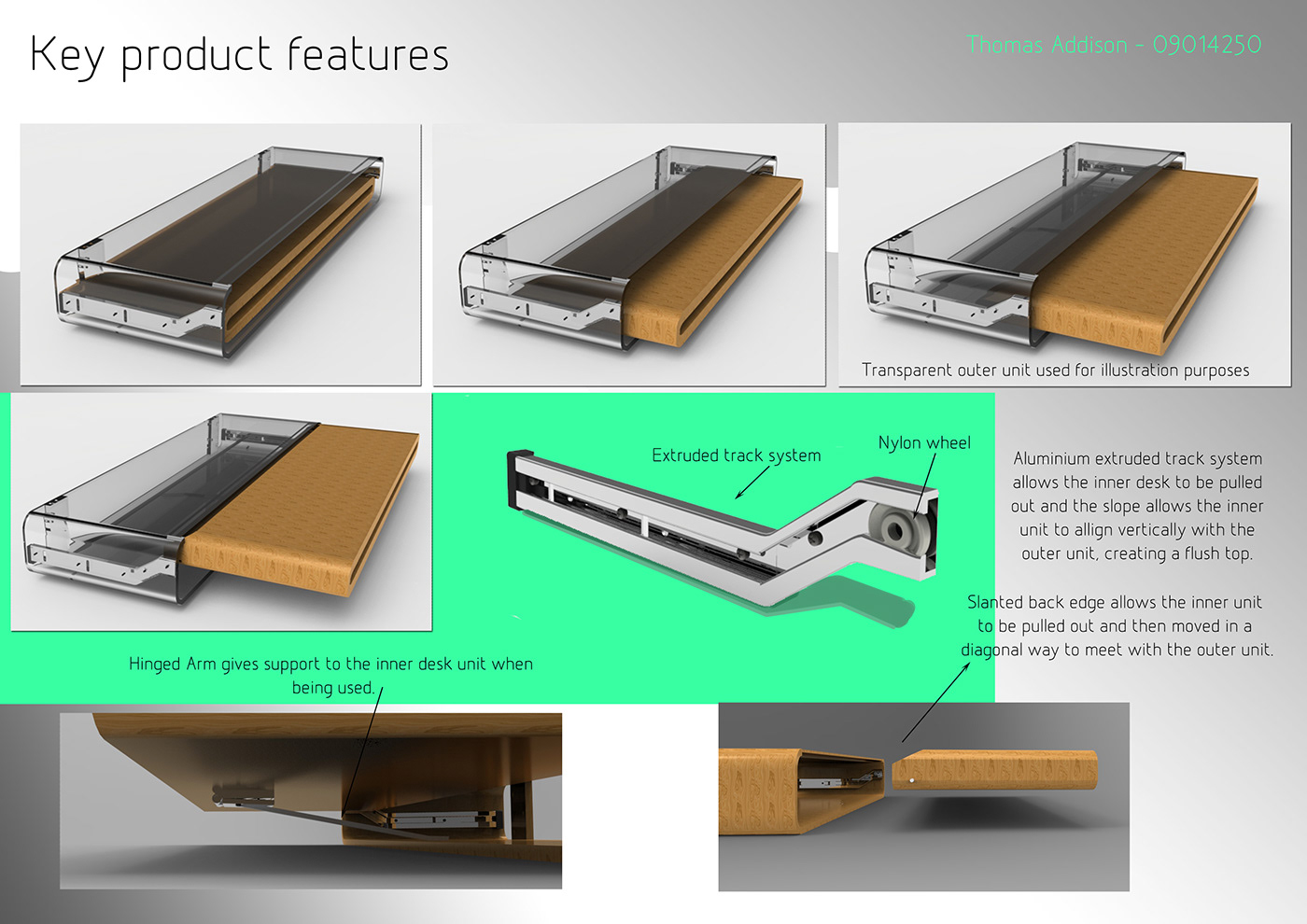 Key product features

Thomas Addison - 09014250

Transparent outer unit used for illustration purposes

Extruded track system

Nylon wheel

Aluminium extruded track system allows the inner desk to be pulled out and the slope allows the inner unit to allign vertically with the outer unit, creating a flush top.

Slanted back edge allows the inner unit to be pulled out and then moved in a diagonal way to meet with the outer unit.

Hinged Arm gives support to the inner desk unit when being used.