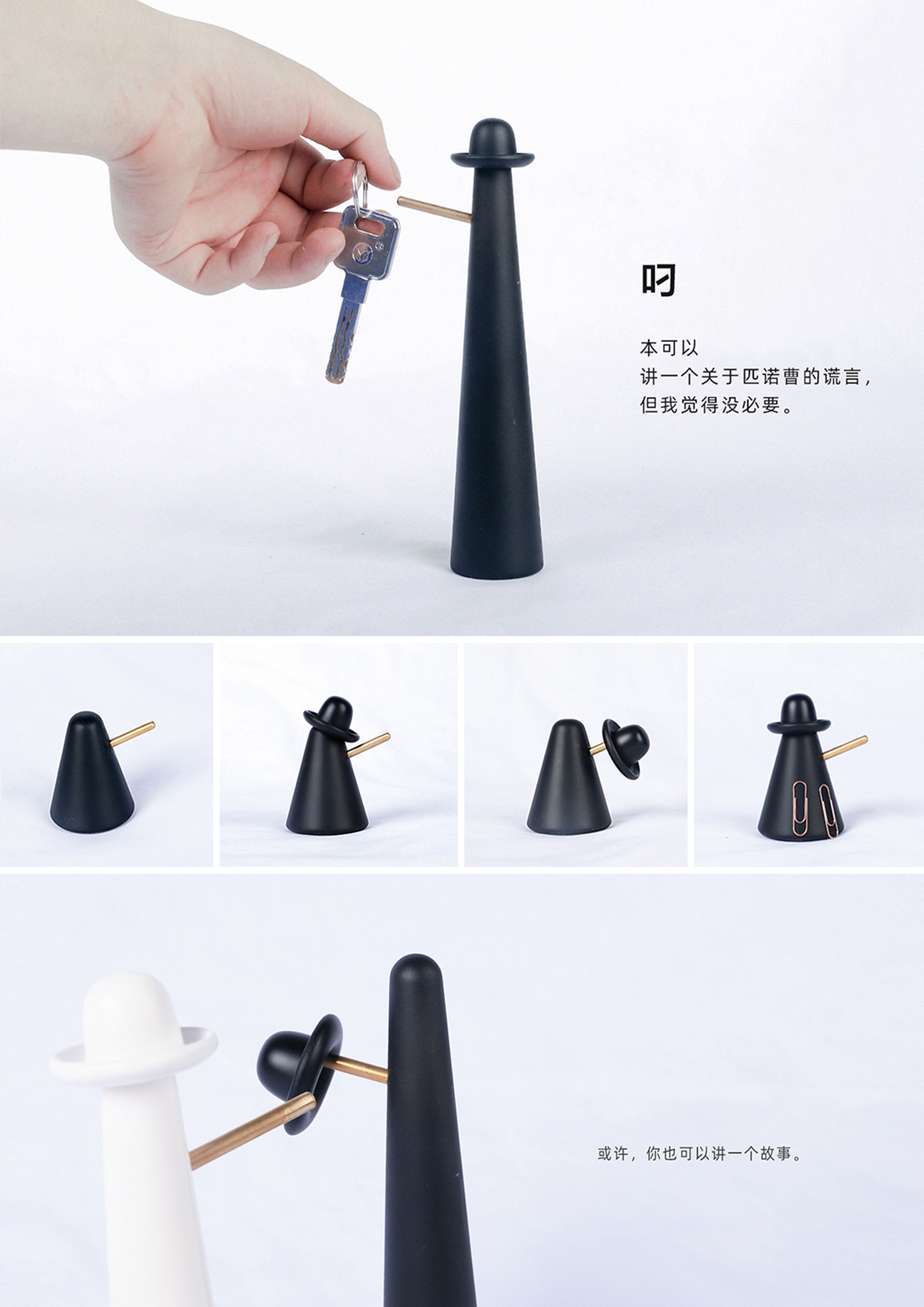 叼

本可以
讲一个关于匹诺曹的谎言，
但我觉得没必要。

或许，你也可以讲一个故事。