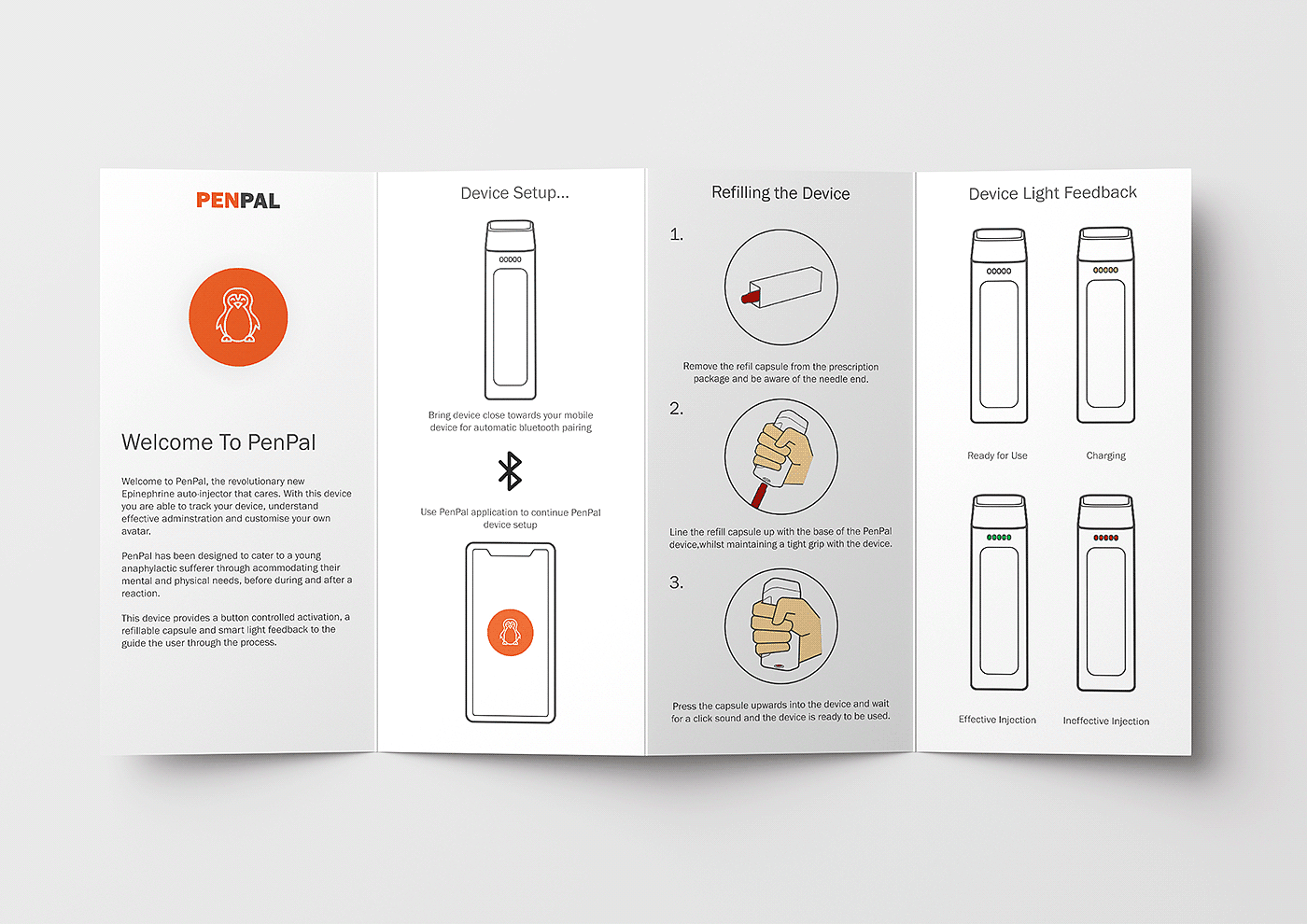 PENPAL

Welcome To PenPal

Welcome to PenPal, the revolutionary new Epinephrine auto-injector that cares. With this device you are able to track your device, understand effective adminstration and customise your own avatar.

PenPal has been designed to cater to a young anaphylactic sufferer through acommodating their mental and physical needs, before during and after a reaction.

This device provides a button controlled activation, a refillable capsule and smart light feedback to the guide the user through the process.

Device Setup...

Bring device close towards your mobile device for automatic bluetooth pairing

Use PenPal application to continue PenPal device setup

Refilling the Device

1.

Remove the refil capsule from the prescription package and be aware of the needle end.

2.

Line the refill capsule up with the base of the PenPal device,whilst maintaining a tight grip with the device.

3.

Press the capsule upwards into the device and wait for a click sound and the device is ready to be used.

Device Light Feedback

Ready for Use

Charging

Effective Injection

Ineffective Injection