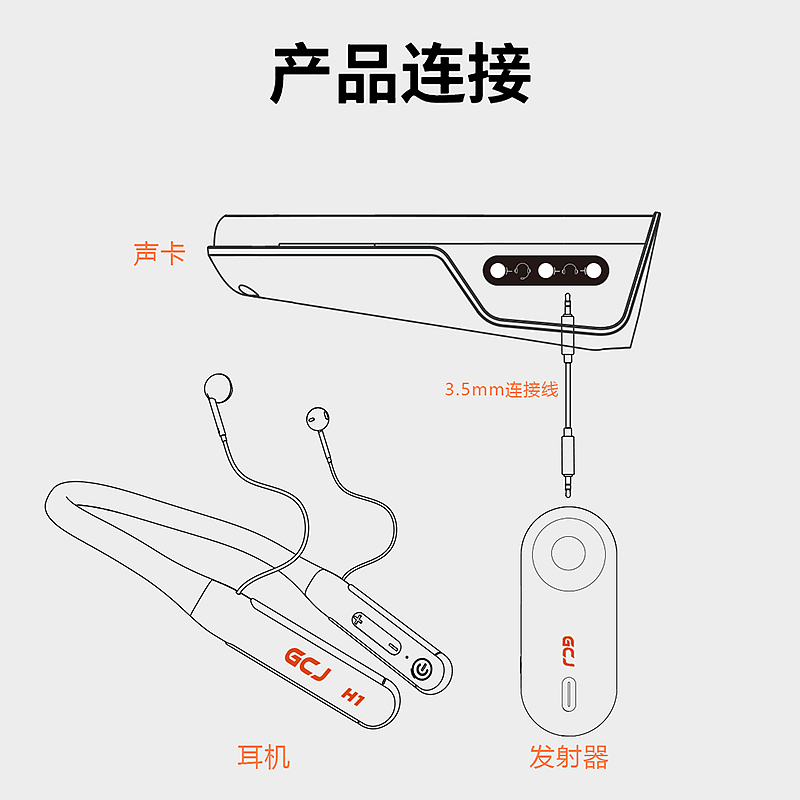 产品连接

声卡

3.5mm连接线

GCJ H1

GCJ

耳机

发射器