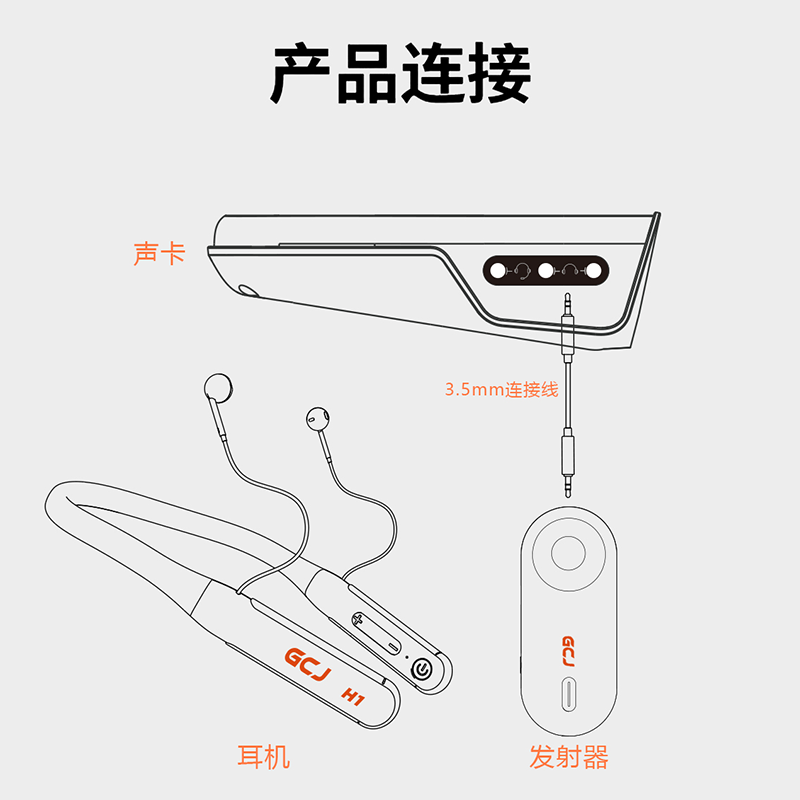 产品连接

声卡

3.5mm连接线

GCJ
H1

GCJ

耳机

发射器