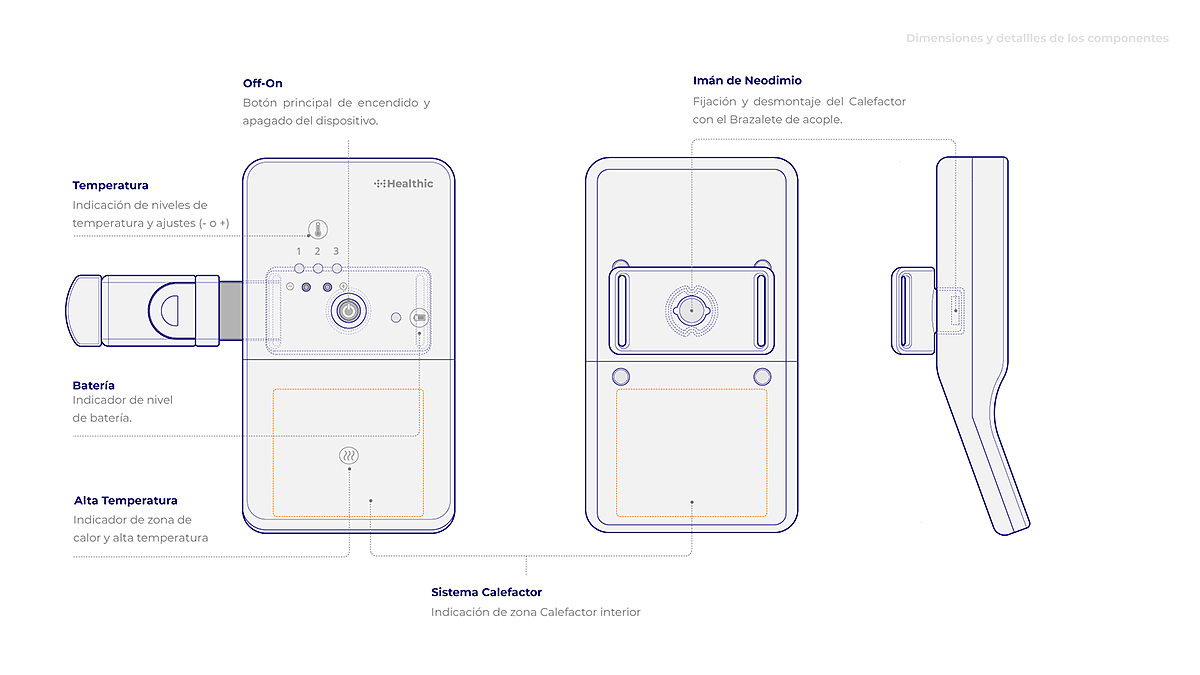 Dimensiones y detalles de los componentes

Off-On
Botón principal de encendido y apagado del dispositivo.

Imán de Neodimio
Fijación y desmontaje del Calefactor con el Brazalete de acople.

Temperatura
Indicación de niveles de temperatura y ajustes (- o +)

Healthic

1 2 3

Batería
Indicador de nivel de batería.

Alta Temperatura
Indicador de zona de calor y alta temperatura

Sistema Calefactor
Indicación de zona Calefactor interior