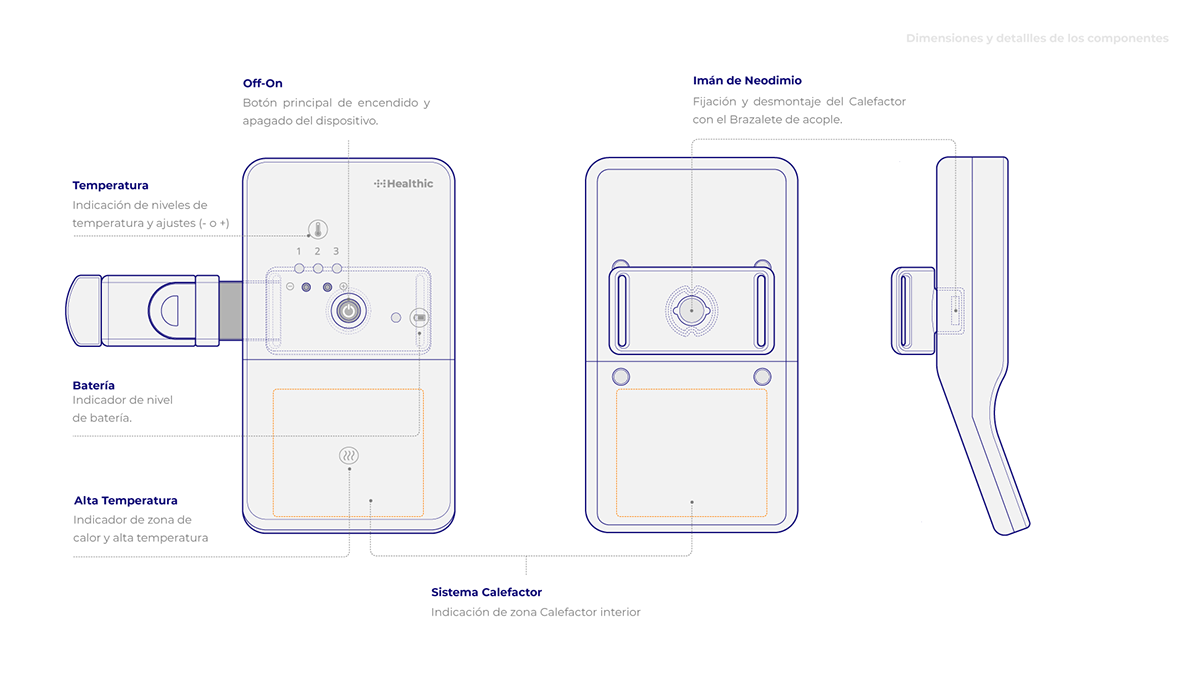 Dimensiones y detalles de los componentes

Off-On
Botón principal de encendido y apagado del dispositivo.

Imán de Neodimio
Fijación y desmontaje del Calefactor con el Brazalete de acople.

Temperatura
Indicación de niveles de temperatura y ajustes (- o +)

Healthic

1 2 3

Batería
Indicador de nivel de batería.

Alta Temperatura
Indicador de zona de calor y alta temperatura

Sistema Calefactor
Indicación de zona Calefactor interior