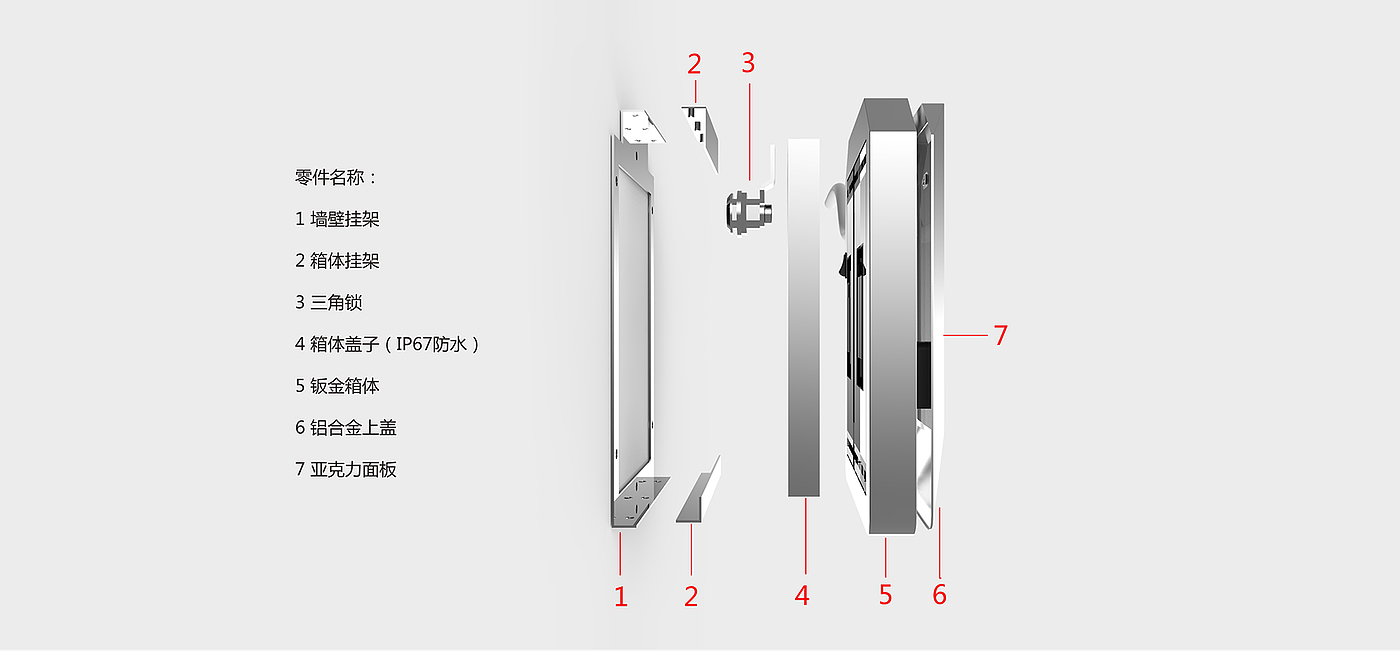 零件名称：

1 墙壁挂架

2 箱体挂架

3 三角锁

4 箱体盖子（IP67防水）

5 钣金箱体

6 铝合金上盖

7 亚克力面板

2 3

7

1 2 4 5 6