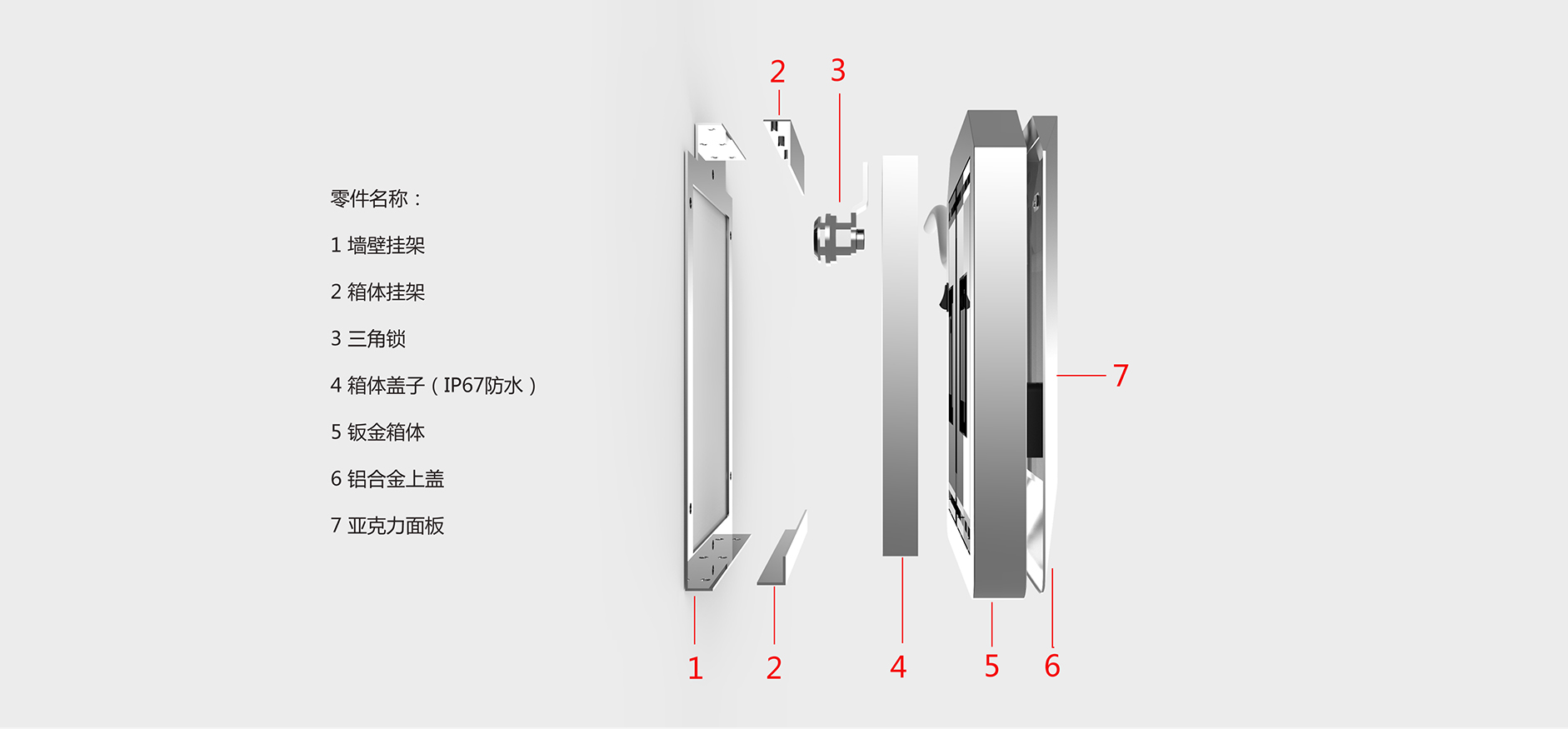 零件名称：

1 墙壁挂架

2 箱体挂架

3 三角锁

4 箱体盖子（IP67防水）

5 钣金箱体

6 铝合金上盖

7 亚克力面板

2
3
7
1
2
4
5
6