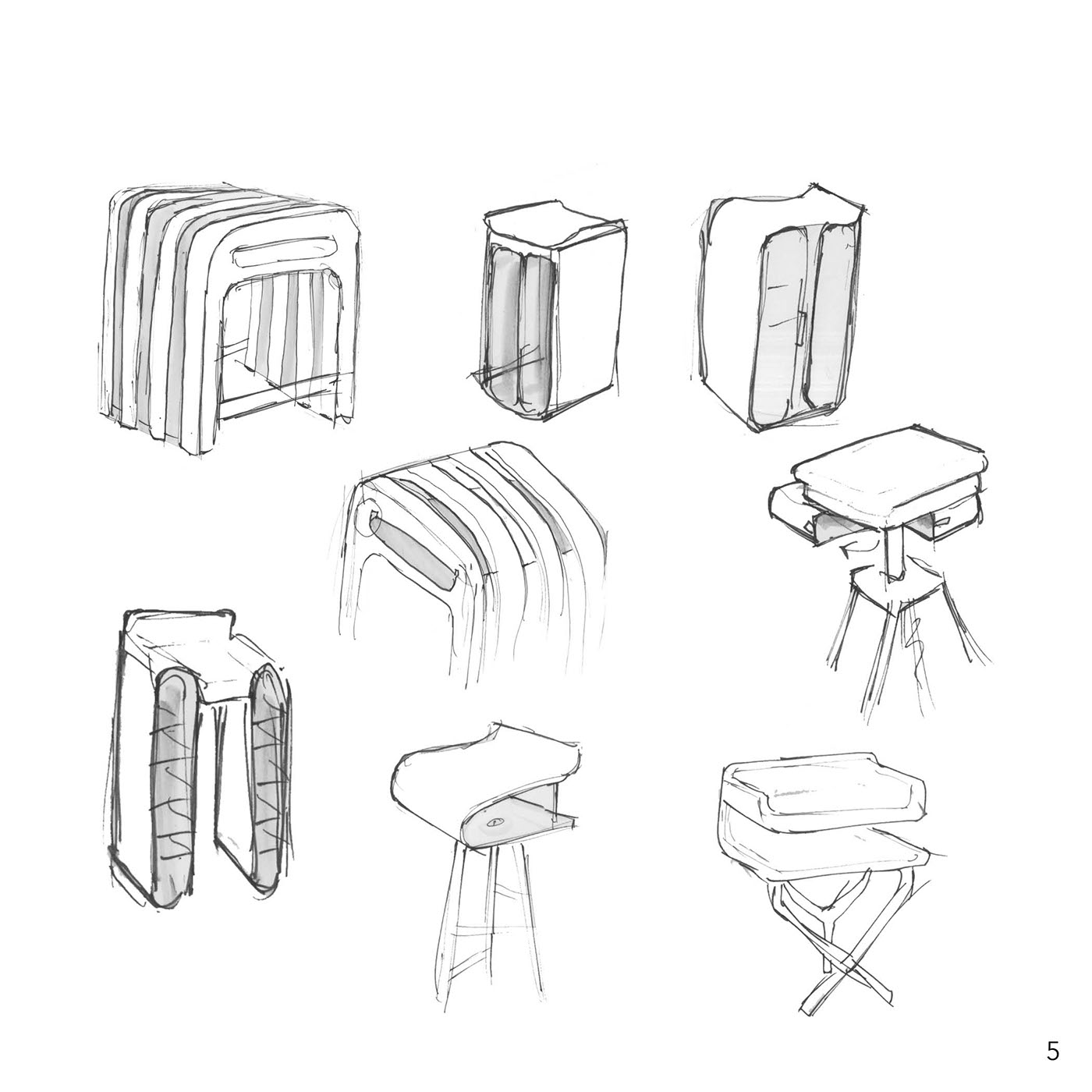 5