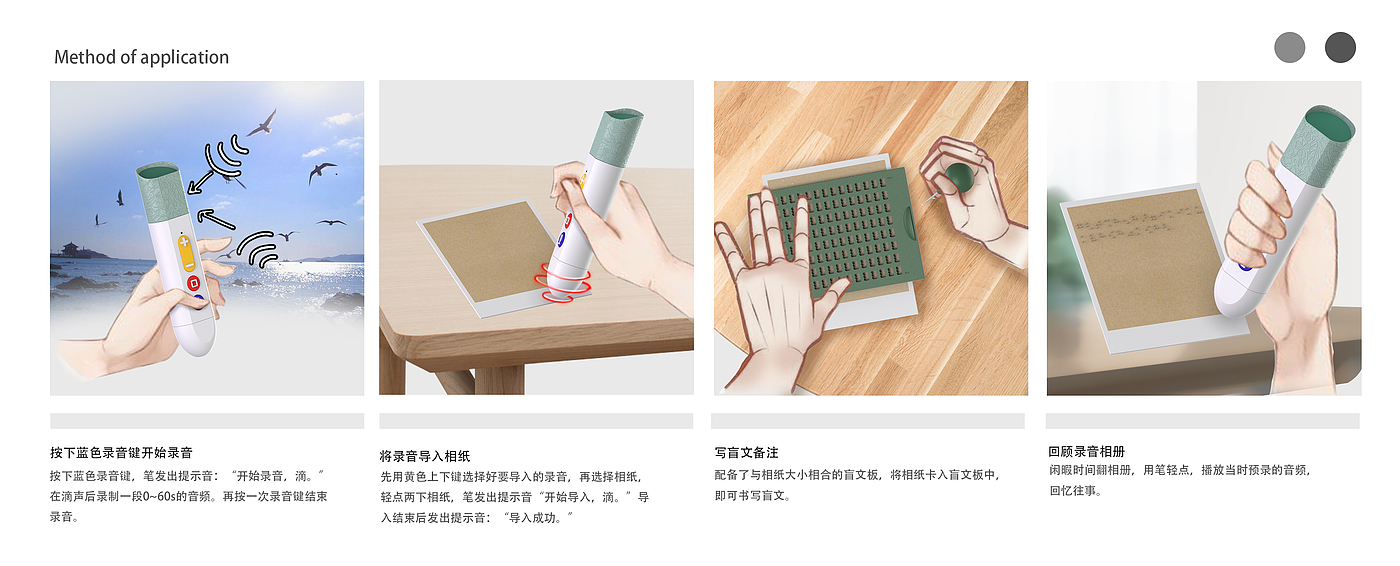 Method of application

按下蓝色录音键开始录音

按下蓝色录音键，笔发出提示音：“开始录音，滴。”在滴声后录制一段0~60s的音频。再按一次录音键结束录音。

将录音导入相纸

先用黄色上下键选择好要导入的录音，再选择相纸，轻点两下相纸，笔发出提示音“开始导入，滴。”导入结束后发出提示音：“导入成功。”

写盲文备注

配备了与相纸大小相合的盲文板，将相纸卡入盲文板中，即可书写盲文。

回顾录音相册

闲暇时间翻相册，用笔轻点，播放当时预录的音频，回忆往事。