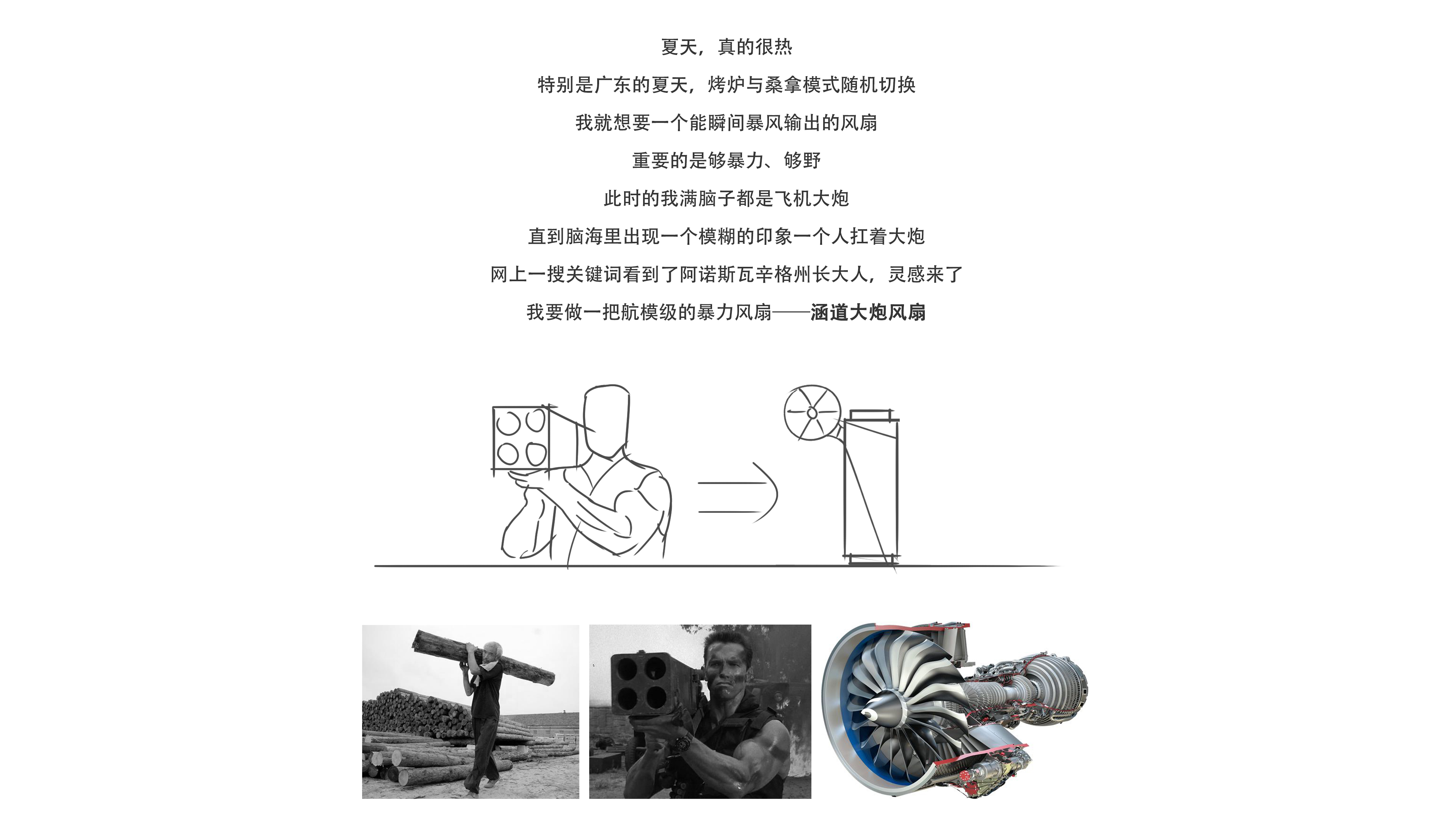 夏天，真的很热

特别是广东的夏天，烤炉与桑拿模式随机切换

我就想要一个能瞬间暴风输出的风扇

重要的是够暴力、够野

此时的我满脑子都是飞机大炮

直到脑海里出现一个模糊的印象一个人扛着大炮

网上一搜关键词看到了阿诺斯瓦辛格州长大人，灵感来了

我要做一把航模级的暴力风扇——涵道大炮风扇