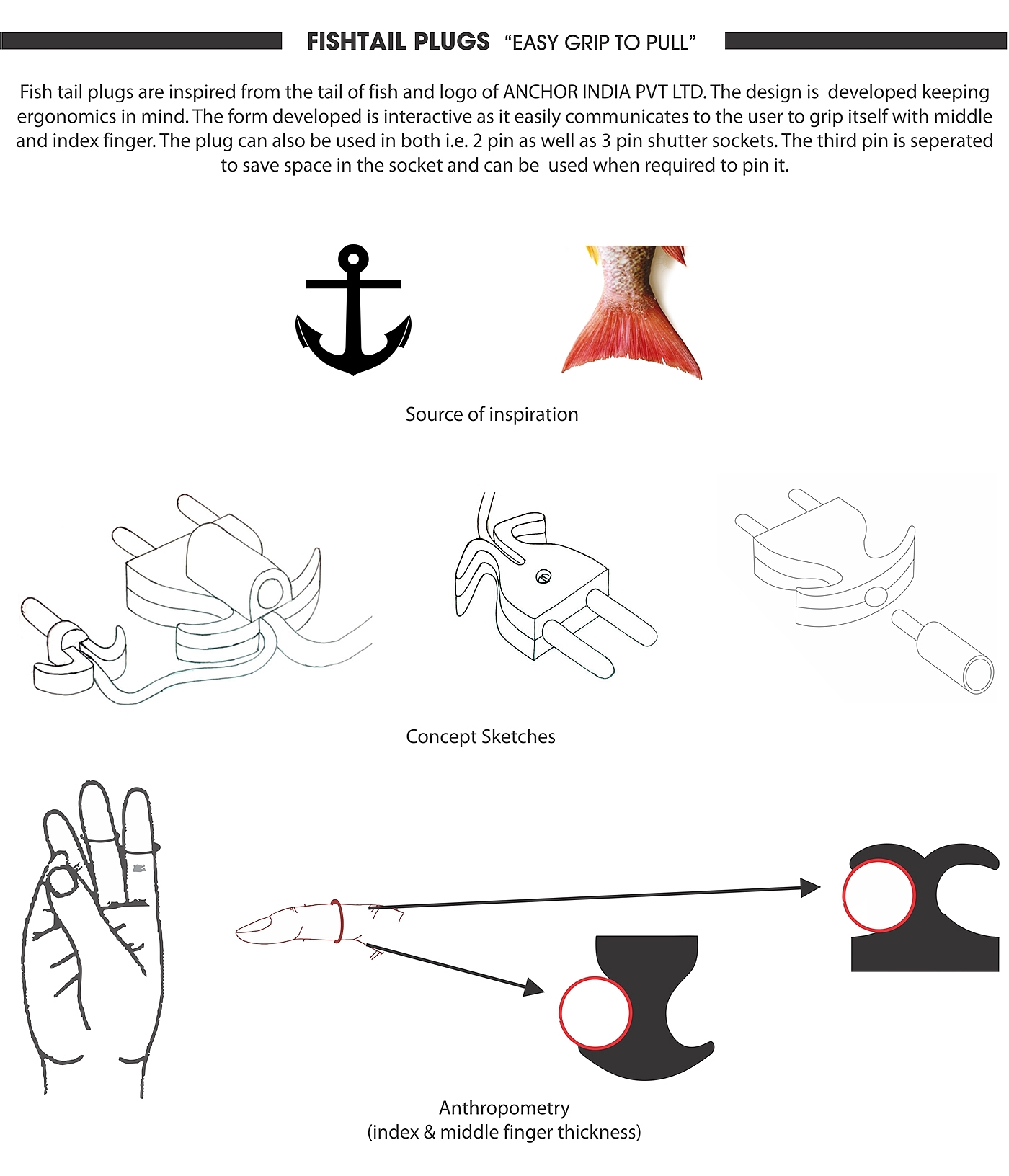 FISHTAIL PLUGS "EASY GRIP TO PULL"

Fish tail plugs are inspired from the tail of fish and logo of ANCHOR INDIA PVT LTD. The design is developed keeping ergonomics in mind. The form developed is interactive as it easily communicates to the user to grip itself with middle and index finger. The plug can also be used in both i.e. 2 pin as well as 3 pin shutter sockets. The third pin is seperated to save space in the socket and can be used when required to pin it.

Source of inspiration

Concept Sketches

Anthropometry
(index & middle finger thickness)