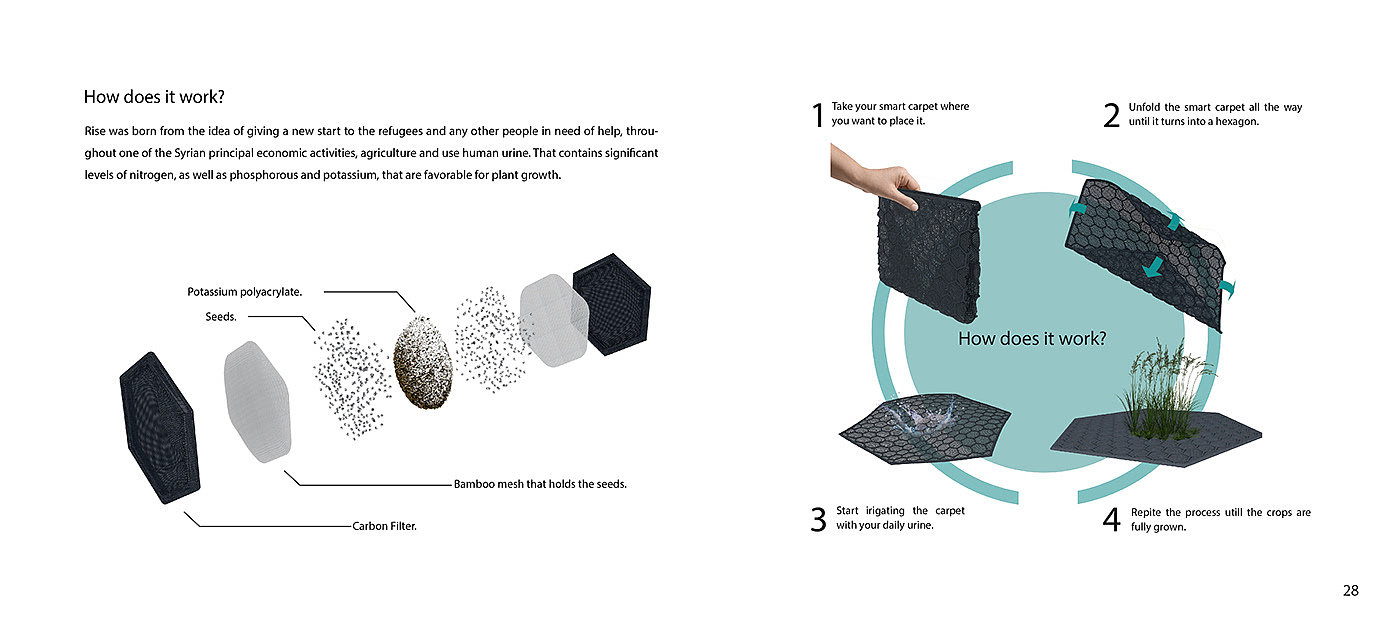 How does it work?

Rise was born from the idea of giving a new start to the refugees and any other people in need of help, throughout one of the Syrian principal economic activities, agriculture and use human urine. That contains significant levels of nitrogen, as well as phosphorous and potassium, that are favorable for plant growth.

Potassium polyacrylate.

Seeds.

Bamboo mesh that holds the seeds.

Carbon Filter.

1 Take your smart carpet where you want to place it.

2 Unfold the smart carpet all the way until it turns into a hexagon.

How does it work?

3 Start irigating the carpet with your daily urine.

4 Repite the process utill the crops are fully grown.

28