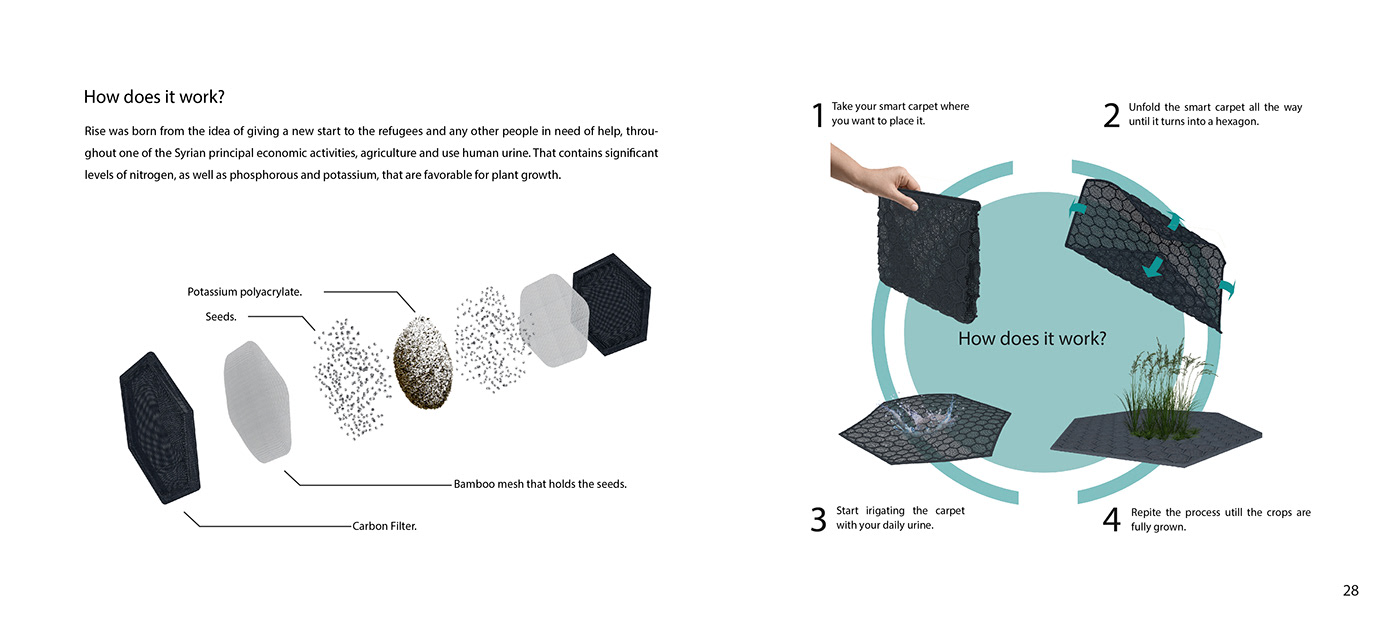 How does it work?

Rise was born from the idea of giving a new start to the refugees and any other people in need of help, throughout one of the Syrian principal economic activities, agriculture and use human urine. That contains significant levels of nitrogen, as well as phosphorous and potassium, that are favorable for plant growth.

Potassium polyacrylate.

Seeds.

Bamboo mesh that holds the seeds.

Carbon Filter.

1 Take your smart carpet where you want to place it.

2 Unfold the smart carpet all the way until it turns into a hexagon.

How does it work?

3 Start irigating the carpet with your daily urine.

4 Repite the process utill the crops are fully grown.

28