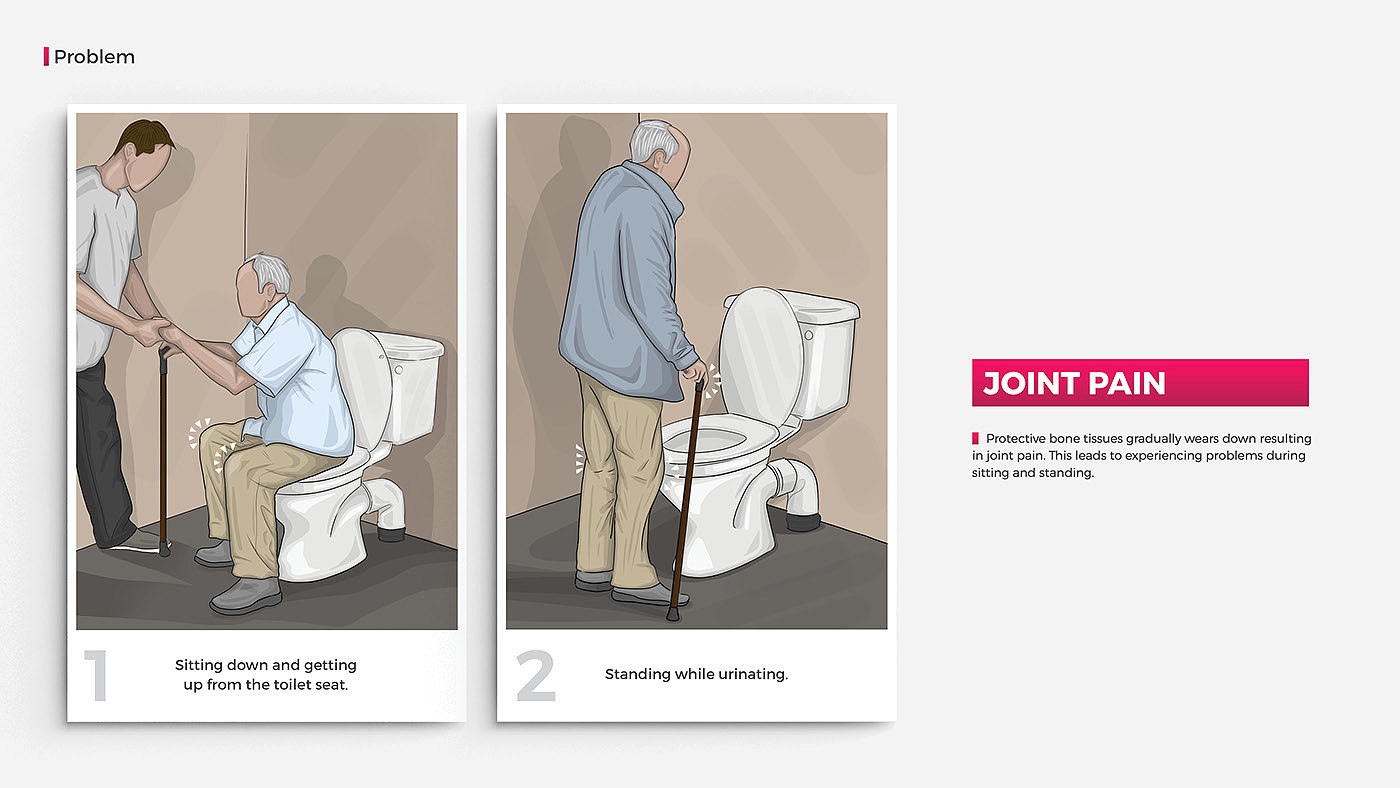 Problem

1

Sitting down and getting up from the toilet seat.

2

Standing while urinating.

JOINT PAIN

Protective bone tissues gradually wears down resulting in joint pain. This leads to experiencing problems during sitting and standing.