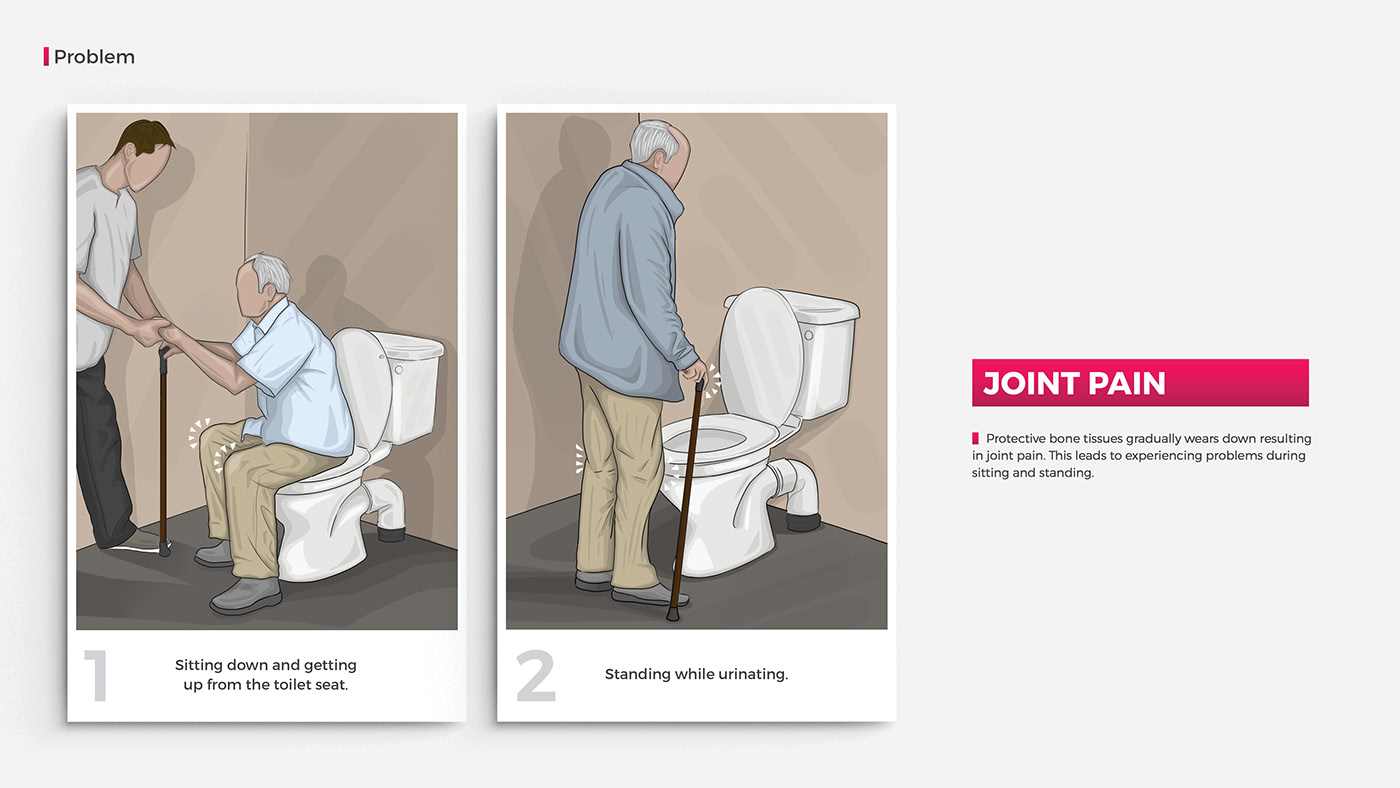 Problem

1

Sitting down and getting up from the toilet seat.

2

Standing while urinating.

JOINT PAIN

Protective bone tissues gradually wears down resulting in joint pain. This leads to experiencing problems during sitting and standing.