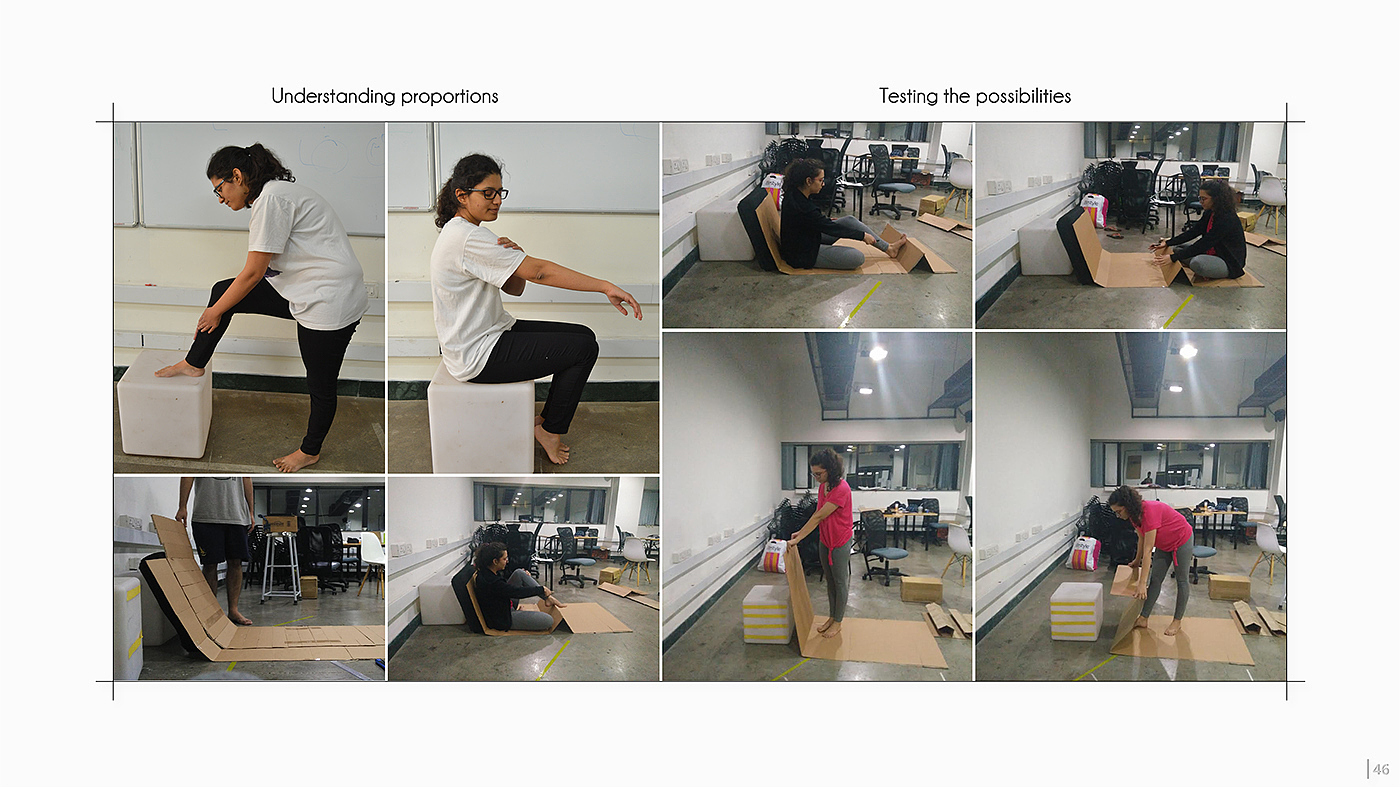 Understanding proportions

Testing the possibilities

46