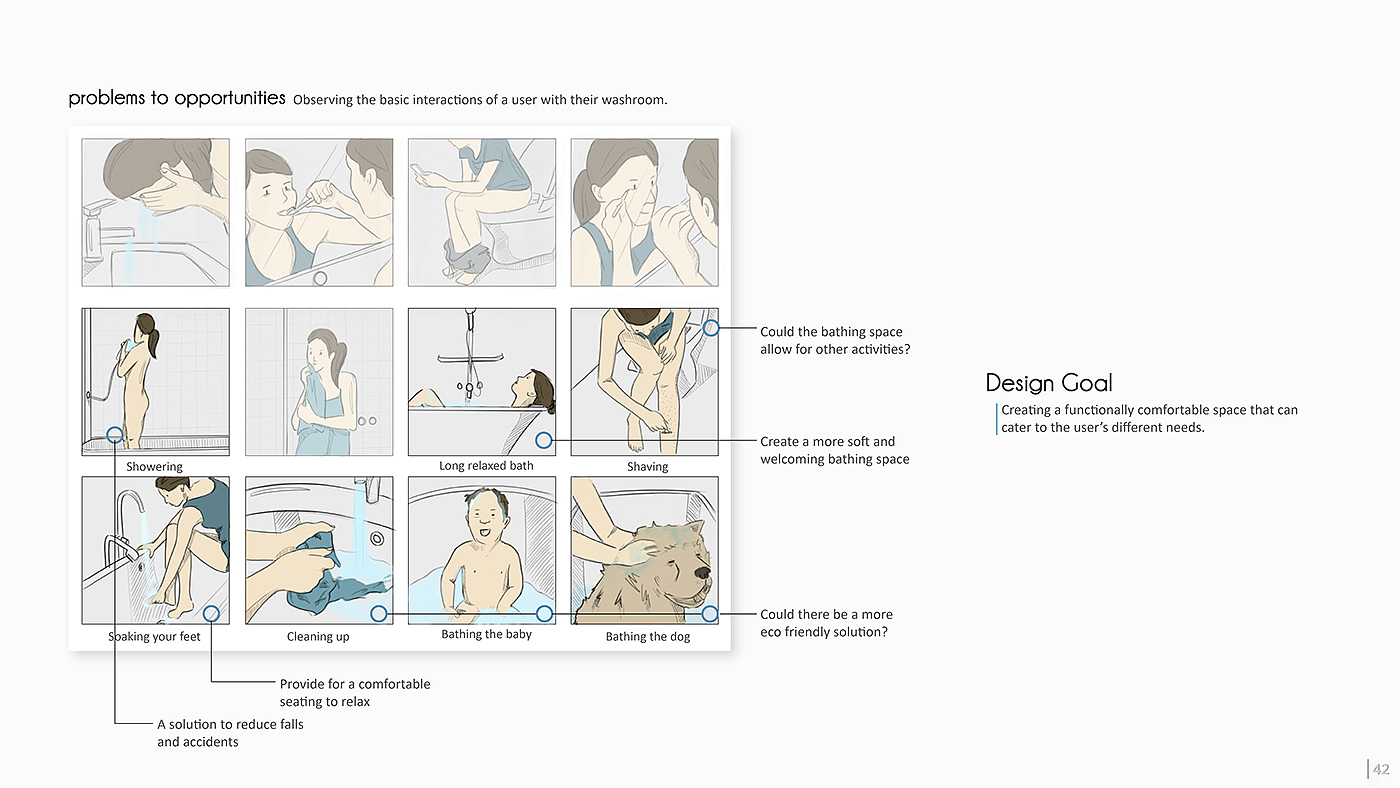 problems to opportunities Observing the basic interactions of a user with their washroom.

Showering

Long relaxed bath

Shaving

Soaking your feet

Cleaning up

Bathing the baby

Bathing the dog

Could the bathing space allow for other activities?

Create a more soft and welcoming bathing space

Could there be a more eco friendly solution?

Provide for a comfortable seating to relax

A solution to reduce falls and accidents

Design Goal

Creating a functionally comfortable space that can cater to the user's different needs.

42