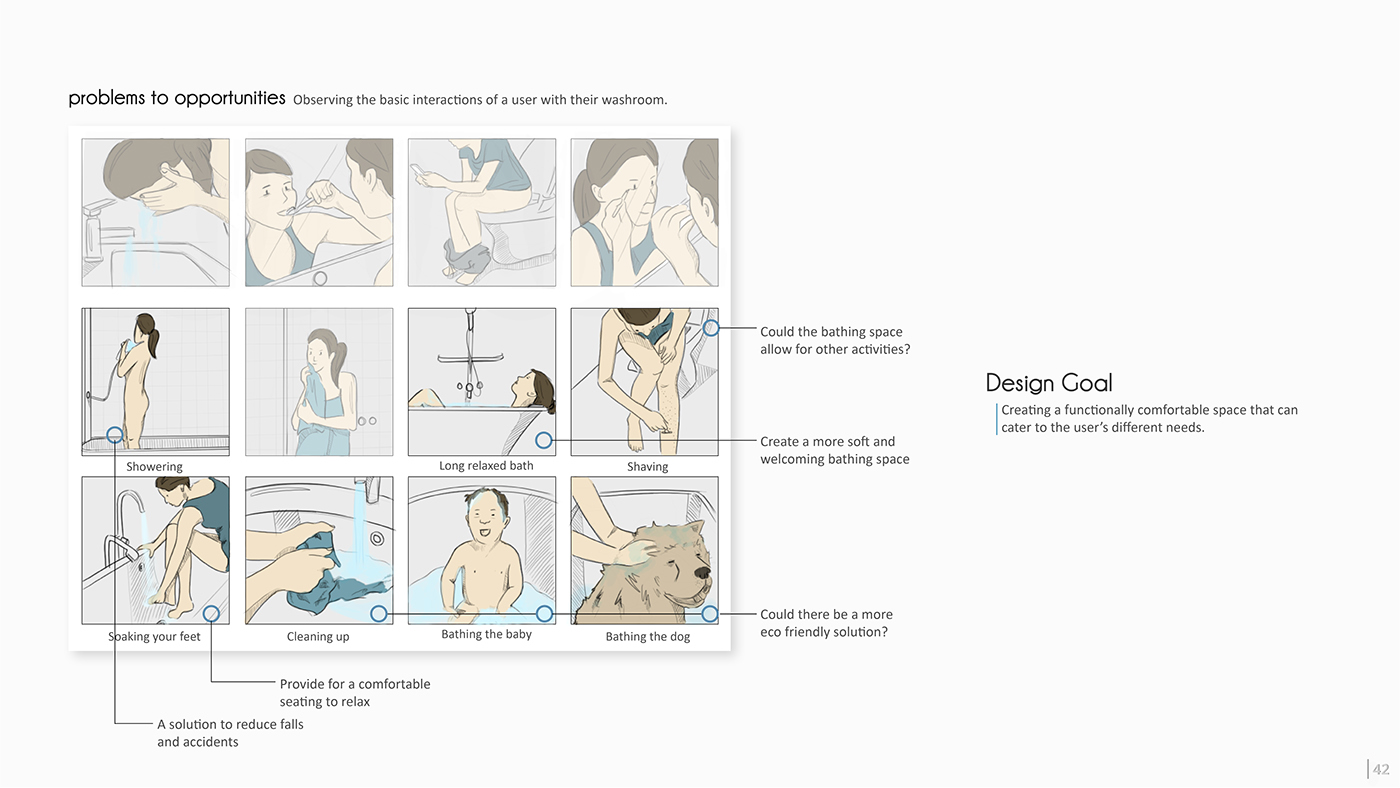 problems to opportunities Observing the basic interactions of a user with their washroom.

Showering

Long relaxed bath

Shaving

Soaking your feet

Cleaning up

Bathing the baby

Bathing the dog

Could the bathing space allow for other activities?

Create a more soft and welcoming bathing space

Could there be a more eco friendly solution?

Provide for a comfortable seating to relax

A solution to reduce falls and accidents

Design Goal

Creating a functionally comfortable space that can cater to the user's different needs.

42